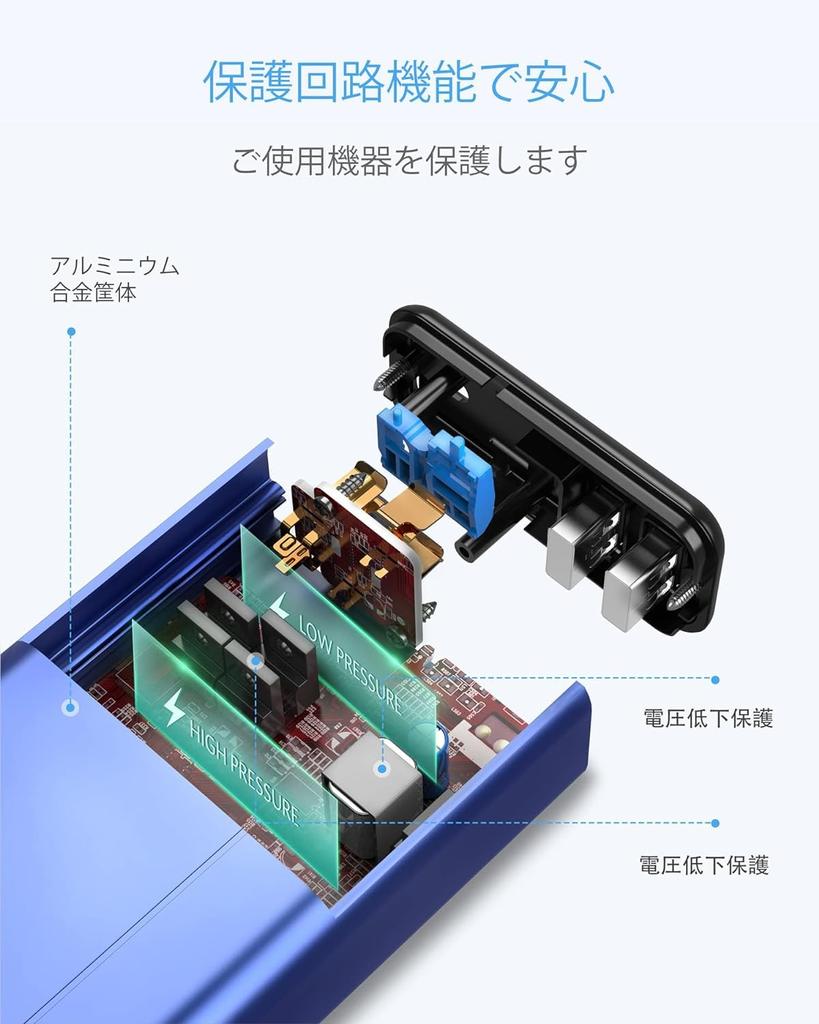 保護回路機能で安心

ご使用機器を保護します

アルミニウム
合金筐体

LOW PRESSURE

HIGH PRESSURE

電圧低下保護

電圧低下保護