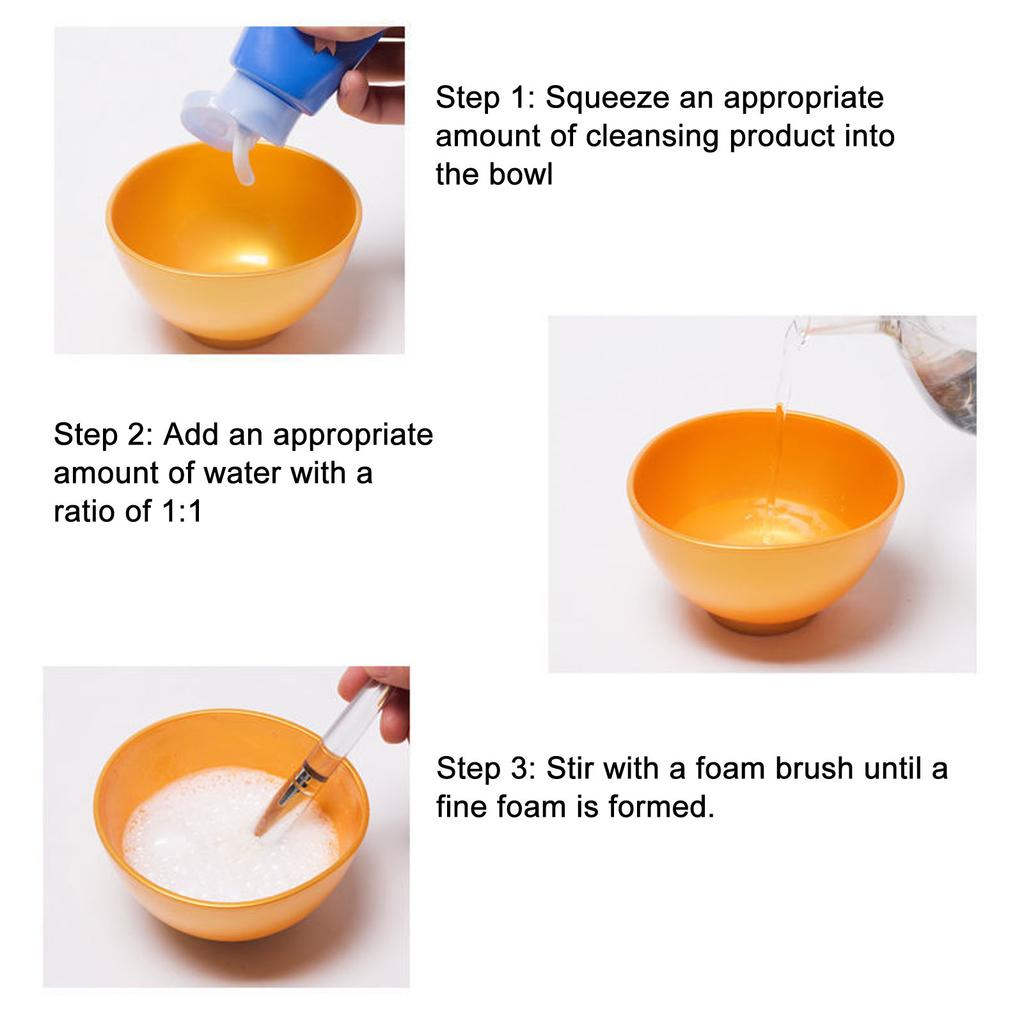 Step 1: Squeeze an appropriate amount of cleansing product into the bowl

Step 2: Add an appropriate amount of water with a ratio of 1:1

Step 3: Stir with a foam brush until a fine foam is formed.