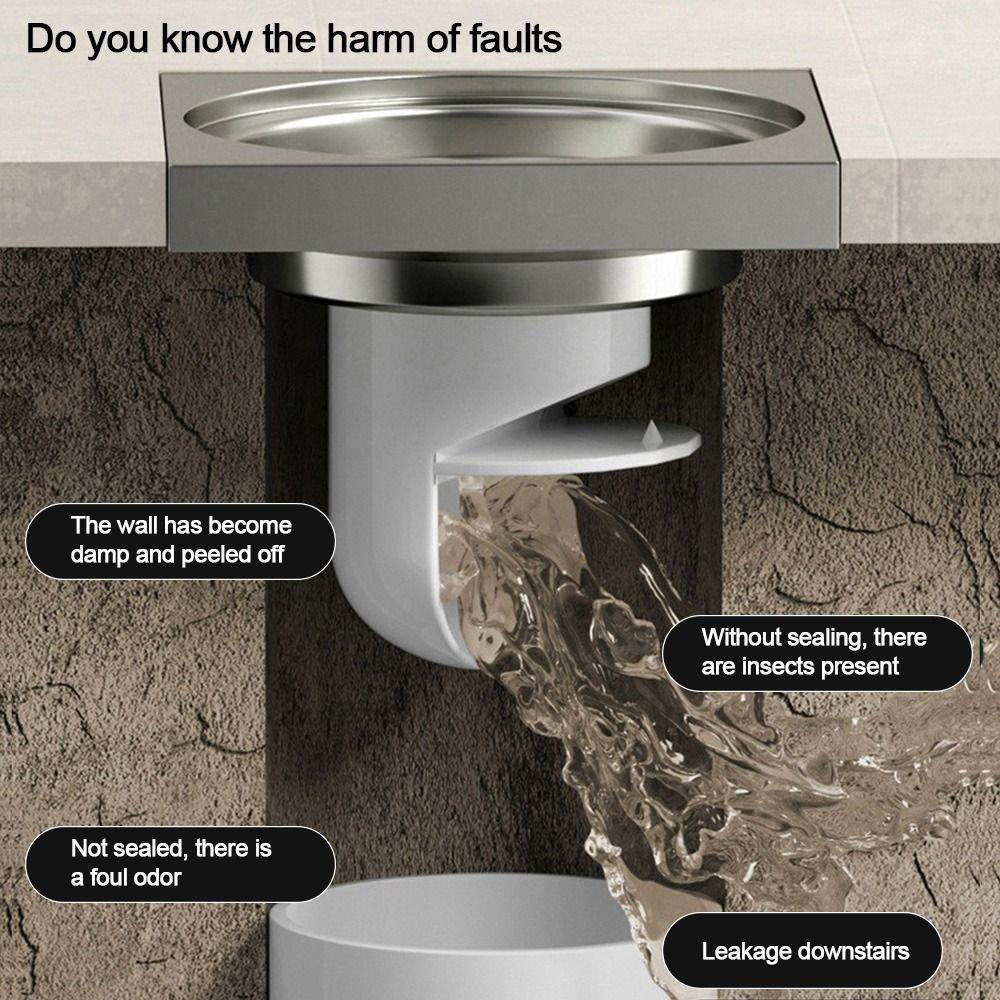 Do you know the harm of faults

The wall has become damp and peeled off

Without sealing, there are insects present

Not sealed, there is a foul odor

Leakage downstairs