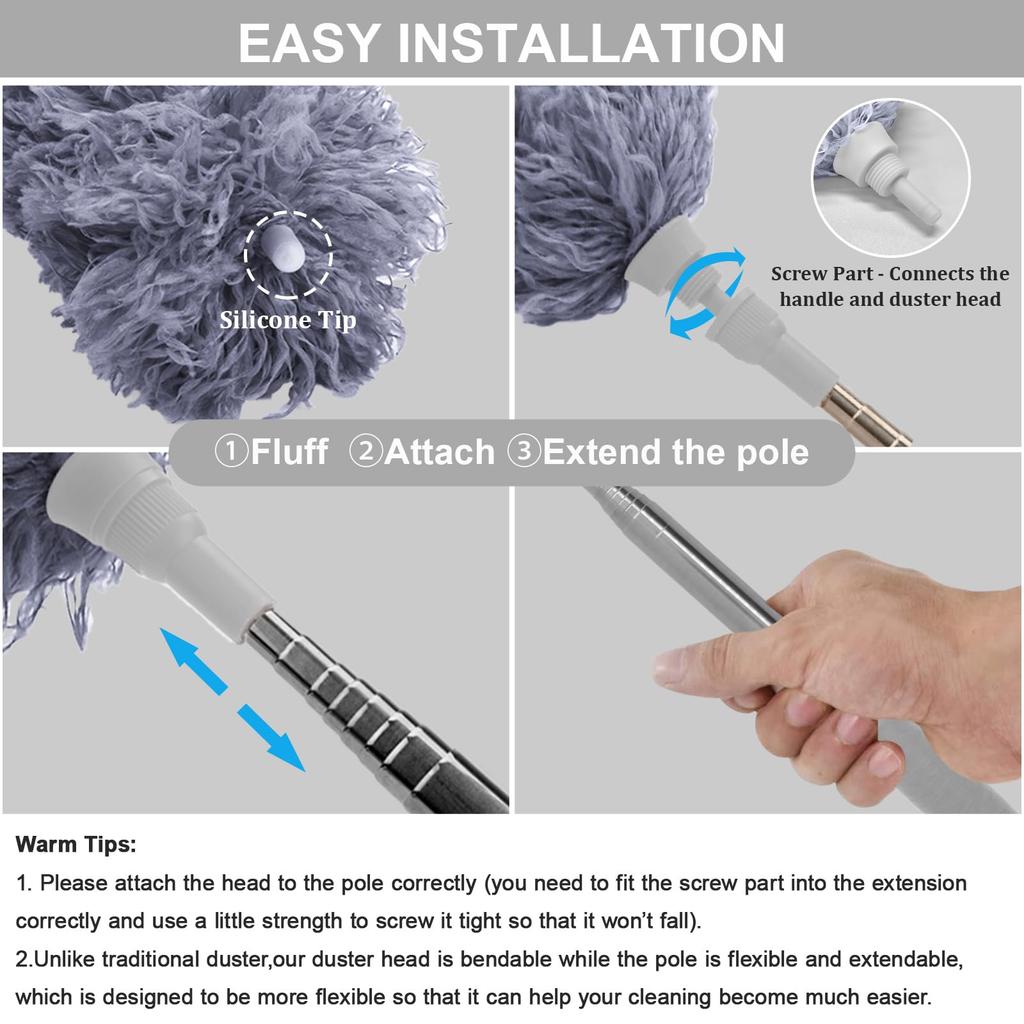 EASY INSTALLATION

Silicone Tip

Screw Part - Connects the handle and duster head

①Fluff ②Attach ③Extend the pole

Warm Tips:

1. Please attach the head to the pole correctly (you need to fit the screw part into the extension correctly and use a little strength to screw it tight so that it won't fall).

2.Unlike traditional duster,our duster head is bendable while the pole is flexible and extendable, which is designed to be more flexible so that it can help your cleaning become much easier.