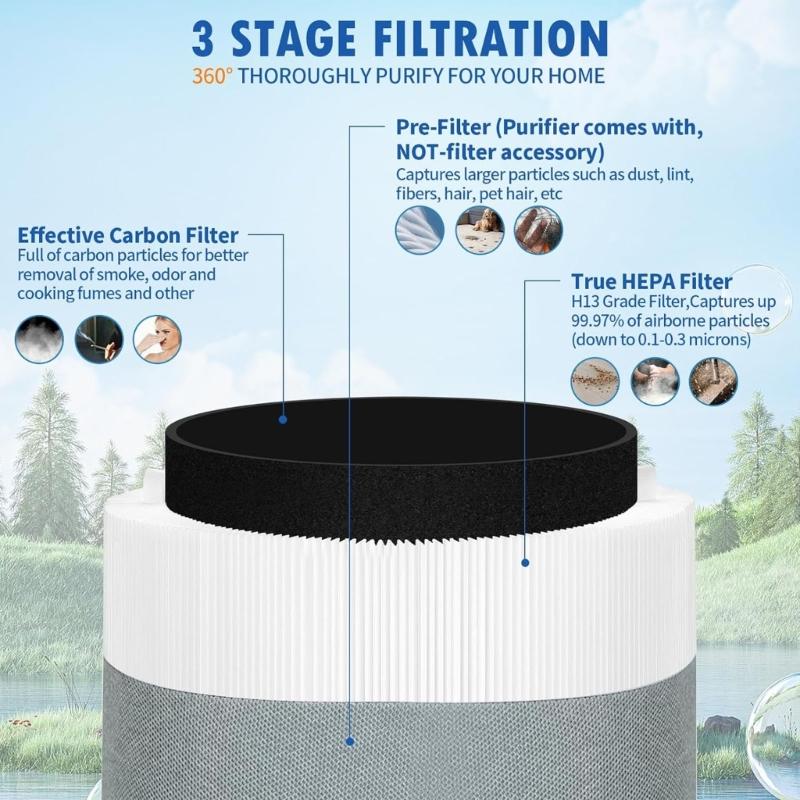 3 STAGE FILTRATION

360° THOROUGHLY PURIFY FOR YOUR HOME

Pre-Filter (Purifier comes with, NOT-filter accessory)
Captures larger particles such as dust, lint, fibers, hair, pet hair, etc

Effective Carbon Filter
Full of carbon particles for better removal of smoke, odor and cooking fumes and other

True HEPA Filter
H13 Grade Filter,Captures up 99.97% of airborne particles (down to 0.1-0.3 microns)