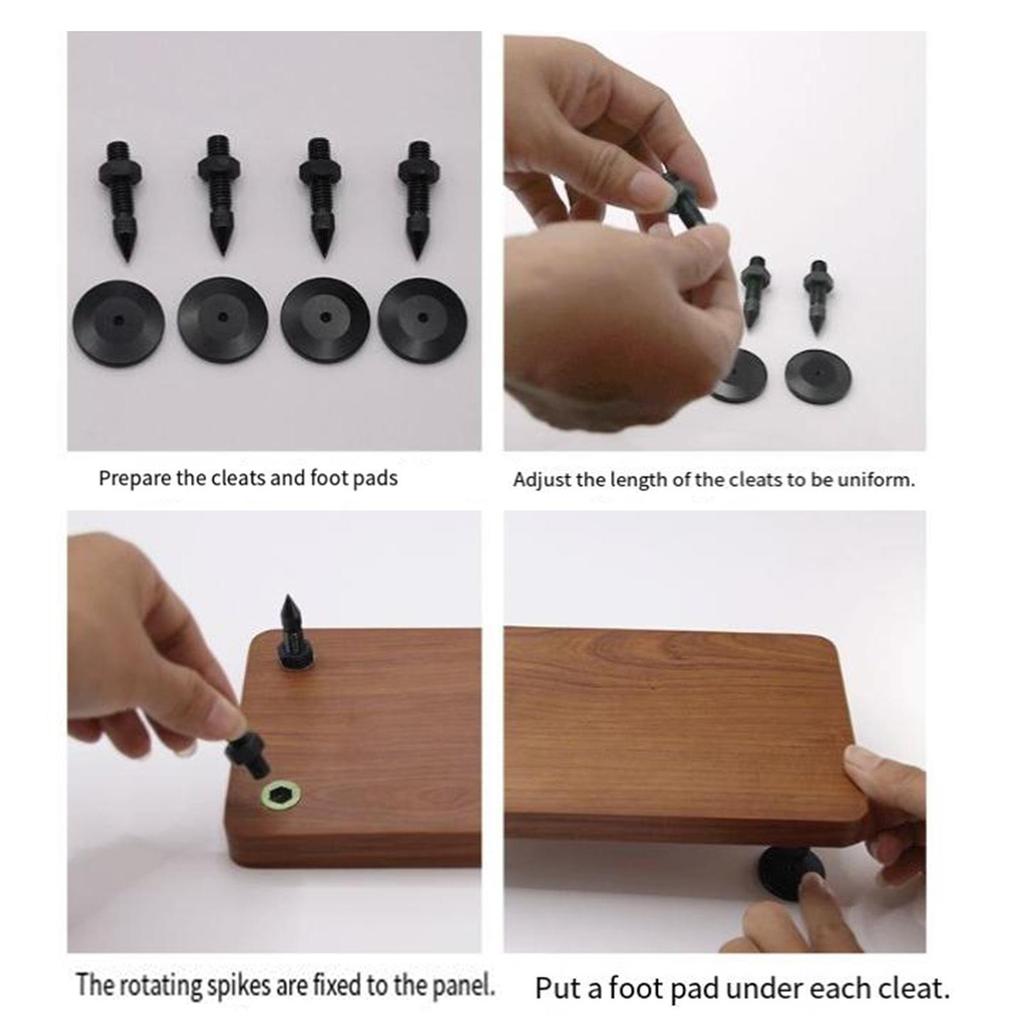 Prepare the cleats and foot pads

Adjust the length of the cleats to be uniform.

The rotating spikes are fixed to the panel.

Put a foot pad under each cleat.