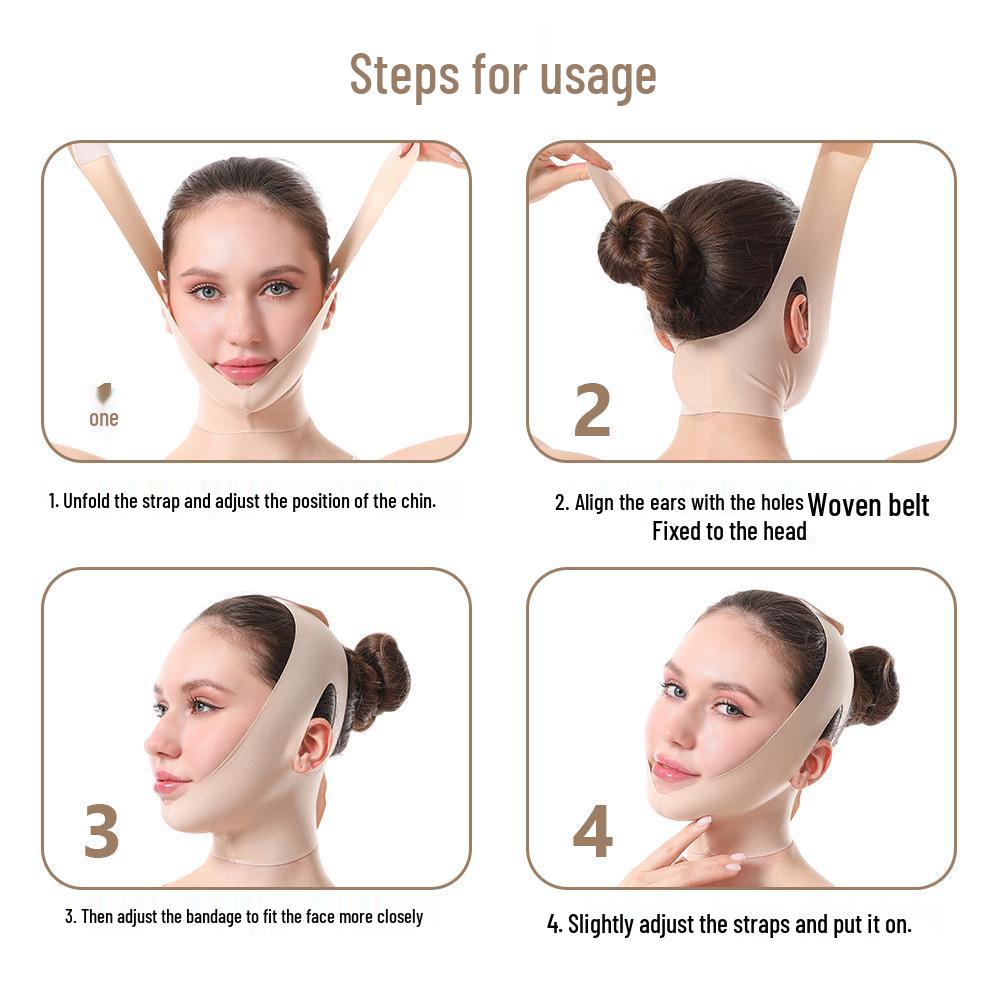 Steps for usage

one

1. Unfold the strap and adjust the position of the chin.

2

2. Align the ears with the holes Woven belt Fixed to the head

3

3. Then adjust the bandage to fit the face more closely

4

4. Slightly adjust the straps and put it on.