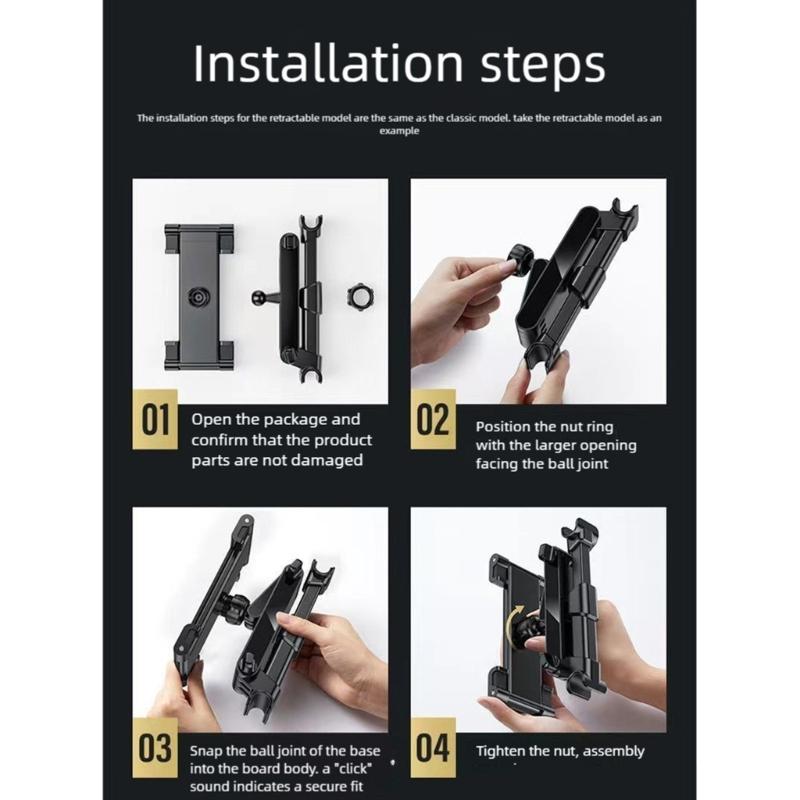 Installation steps

The installation steps for the retractable model are the same as the classic model. take the retractable model as an example

01 Open the package and confirm that the product parts are not damaged

02 Position the nut ring with the larger opening facing the ball joint

03 Snap the ball joint of the base into the board body. a "click" sound indicates a secure fit

04 Tighten the nut, assembly