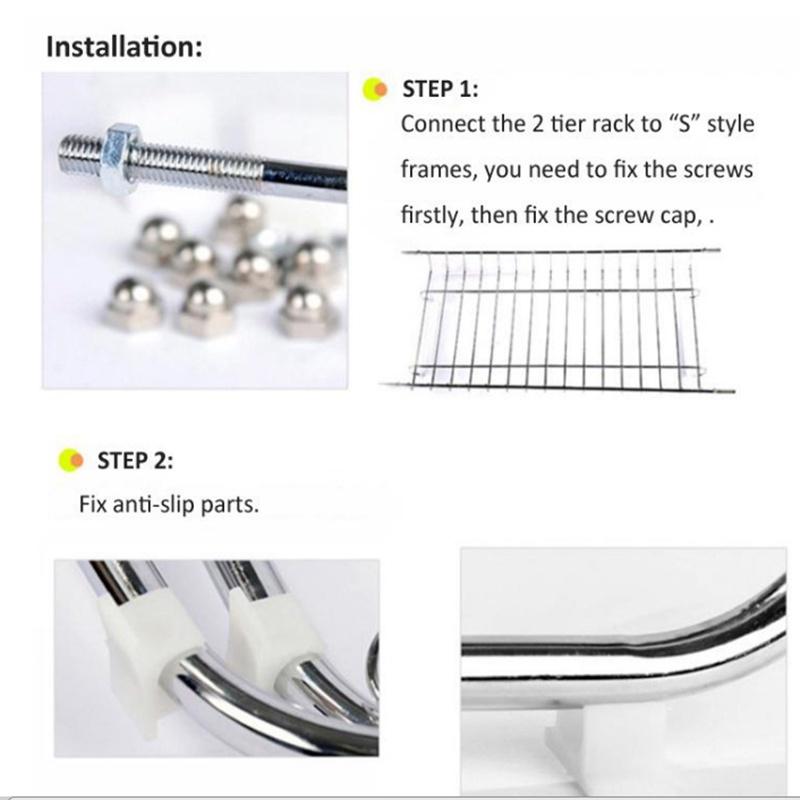 Installation:

STEP 1:

Connect the 2 tier rack to “S” style frames, you need to fix the screws firstly, then fix the screw cap, .

STEP 2:

Fix anti-slip parts.