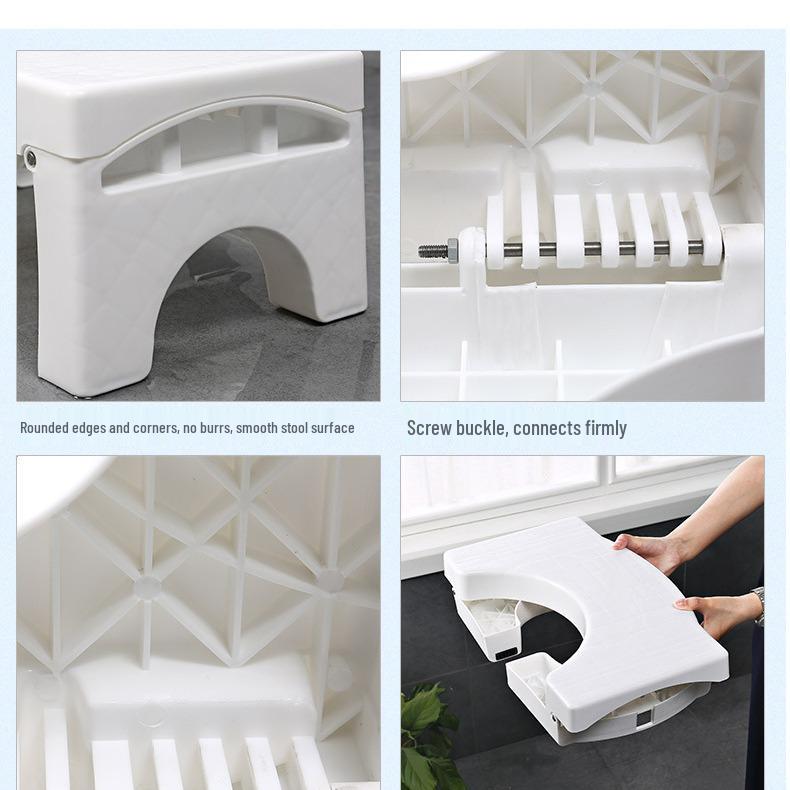 Rounded edges and corners, no burrs, smooth stool surface

Screw buckle, connects firmly