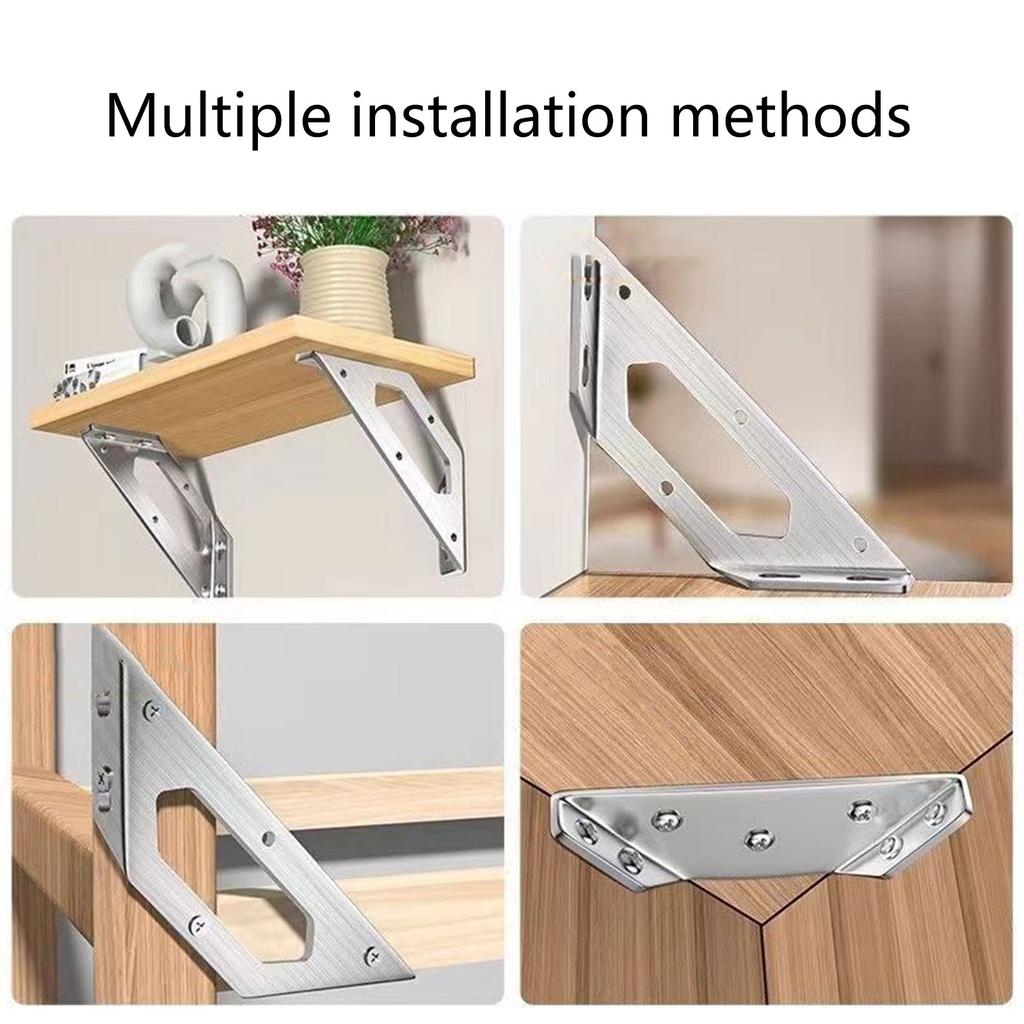 Multiple installation methods