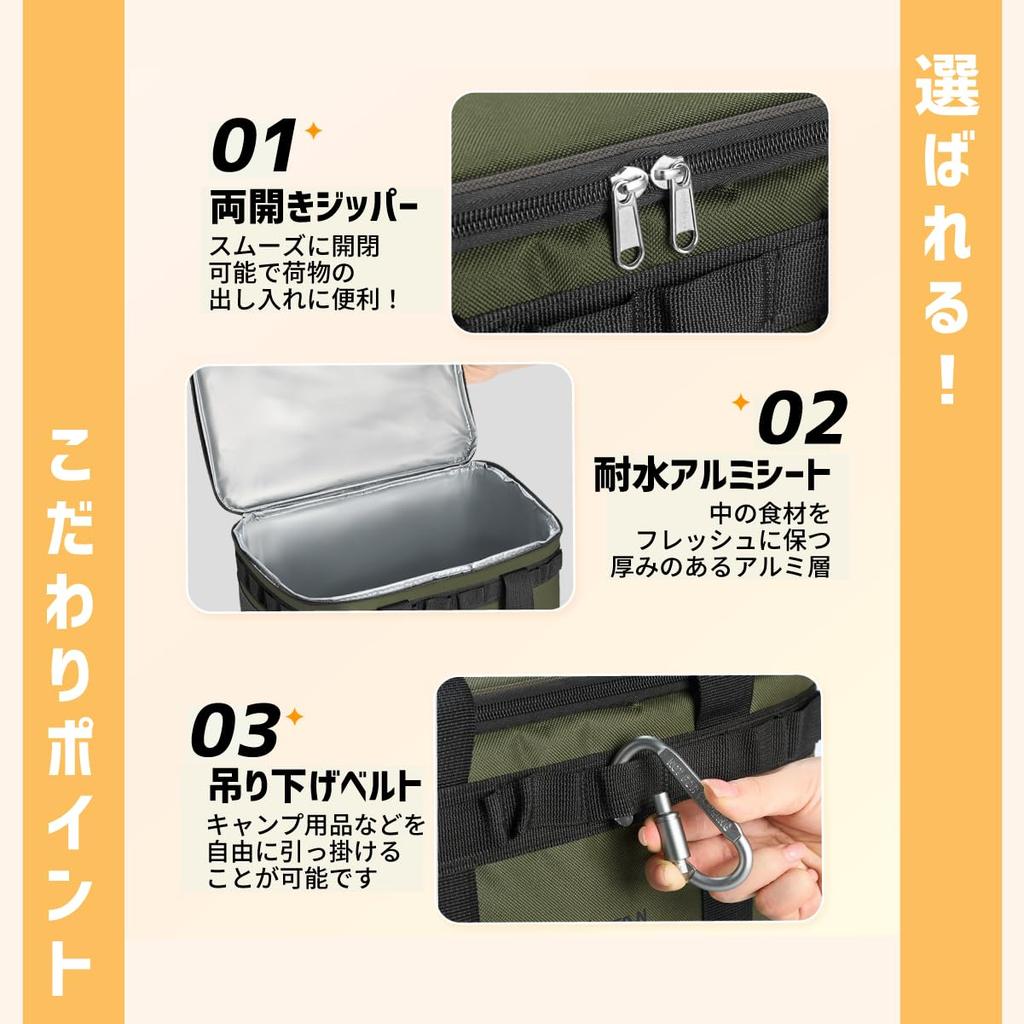 選ばれる!

こだわりポイント

01
両開きジッパー
スムーズに開閉可能で荷物の出し入れに便利!

02
耐水アルミシート
中の食材をフレッシュに保つ厚みのあるアルミ層

03
吊り下げベルト
キャンプ用品などを自由に引っ掛けることが可能です