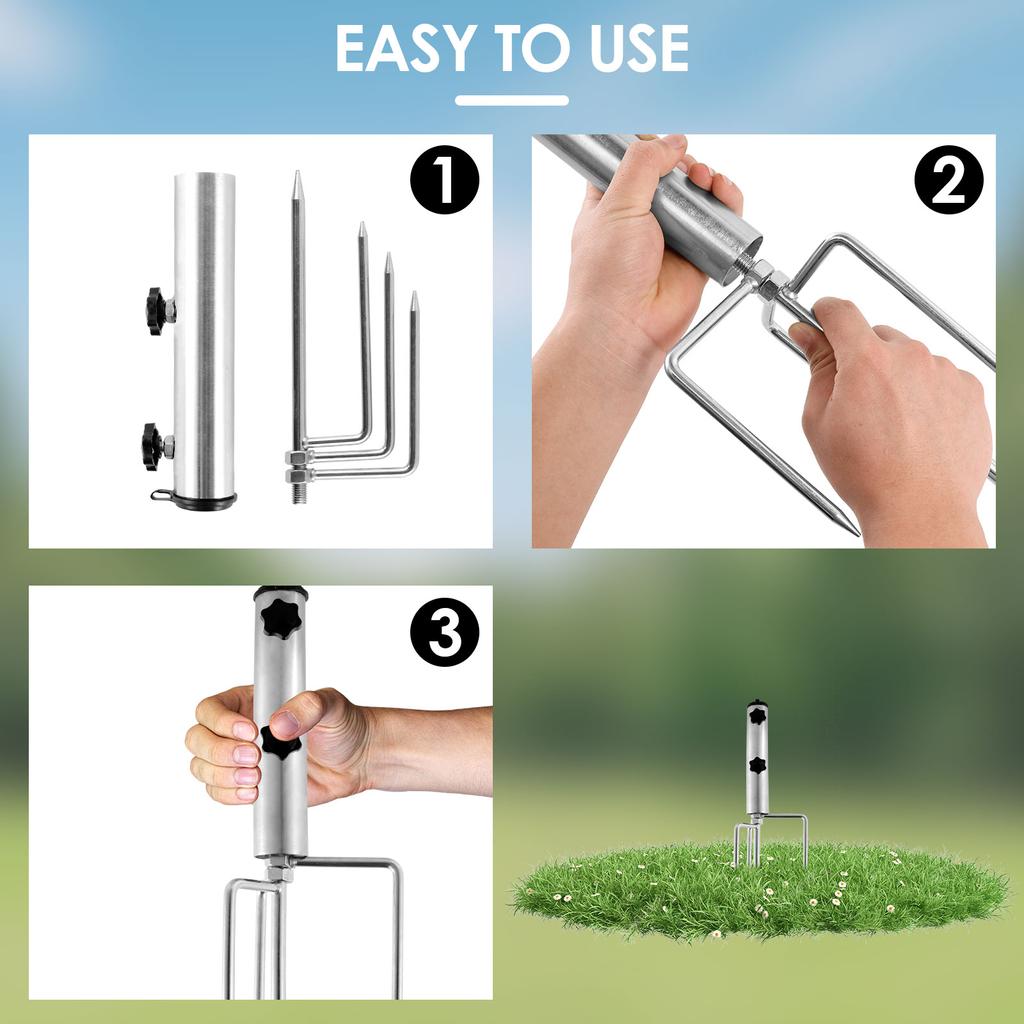 EASY TO USE

1

2

3