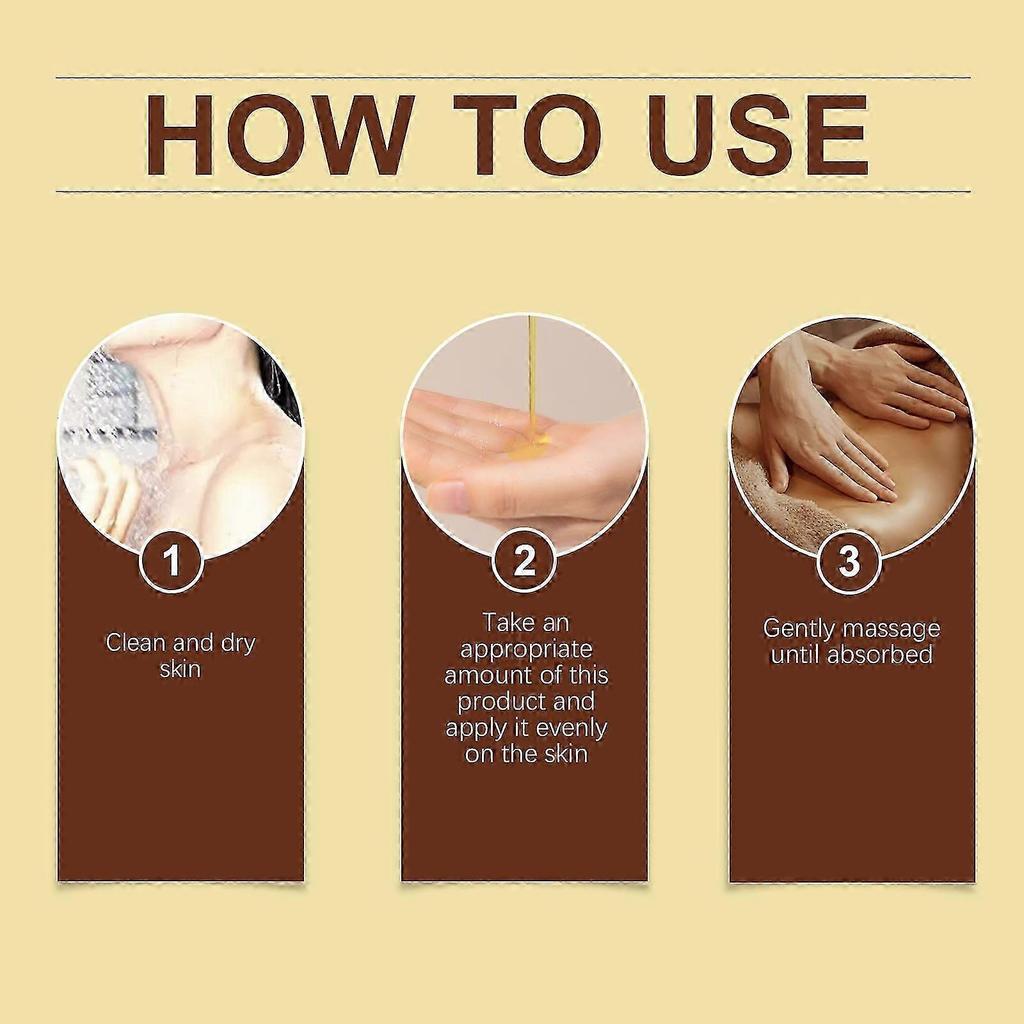 HOW TO USE

1

Clean and dry skin

2

Take an appropriate amount of this product and apply it evenly on the skin

3

Gently massage until absorbed