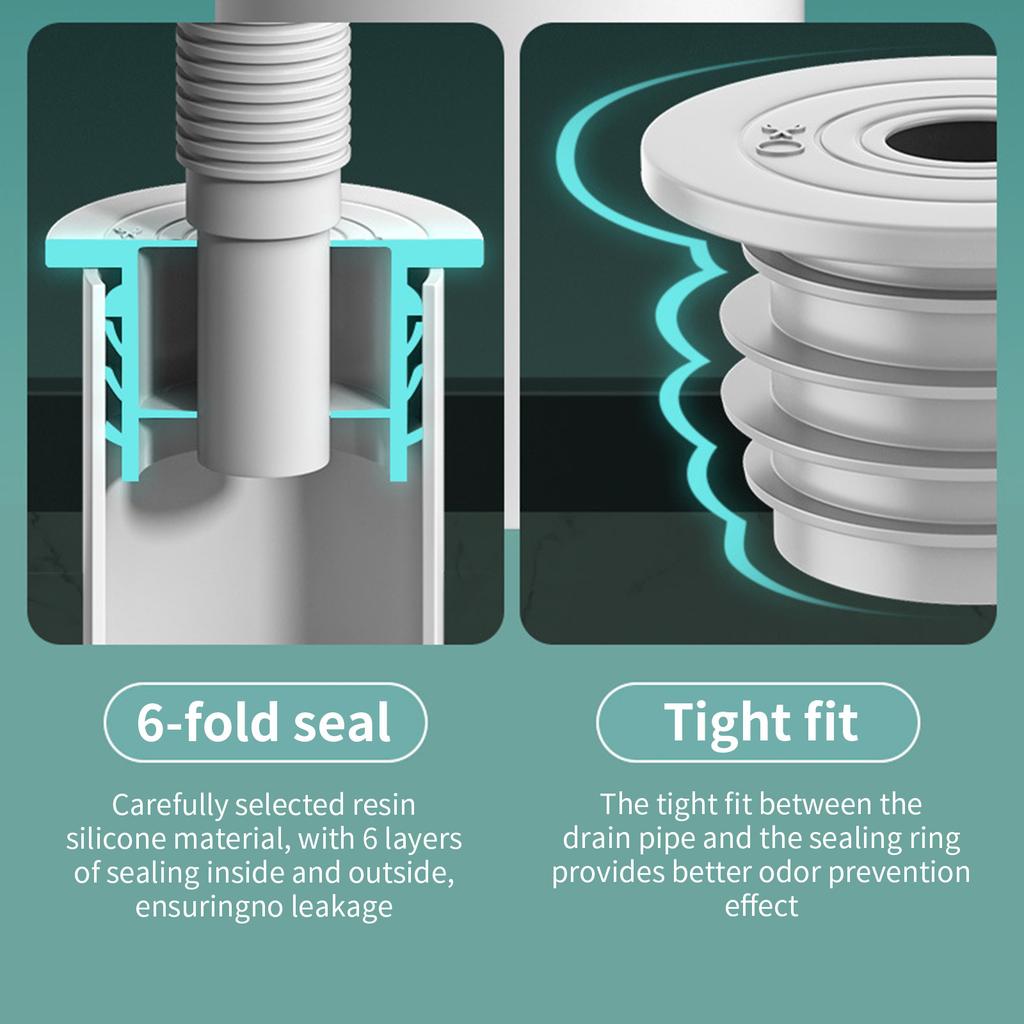 6-fold seal

Carefully selected resin silicone material, with 6 layers of sealing inside and outside, ensuringno leakage

Tight fit

The tight fit between the drain pipe and the sealing ring provides better odor prevention effect