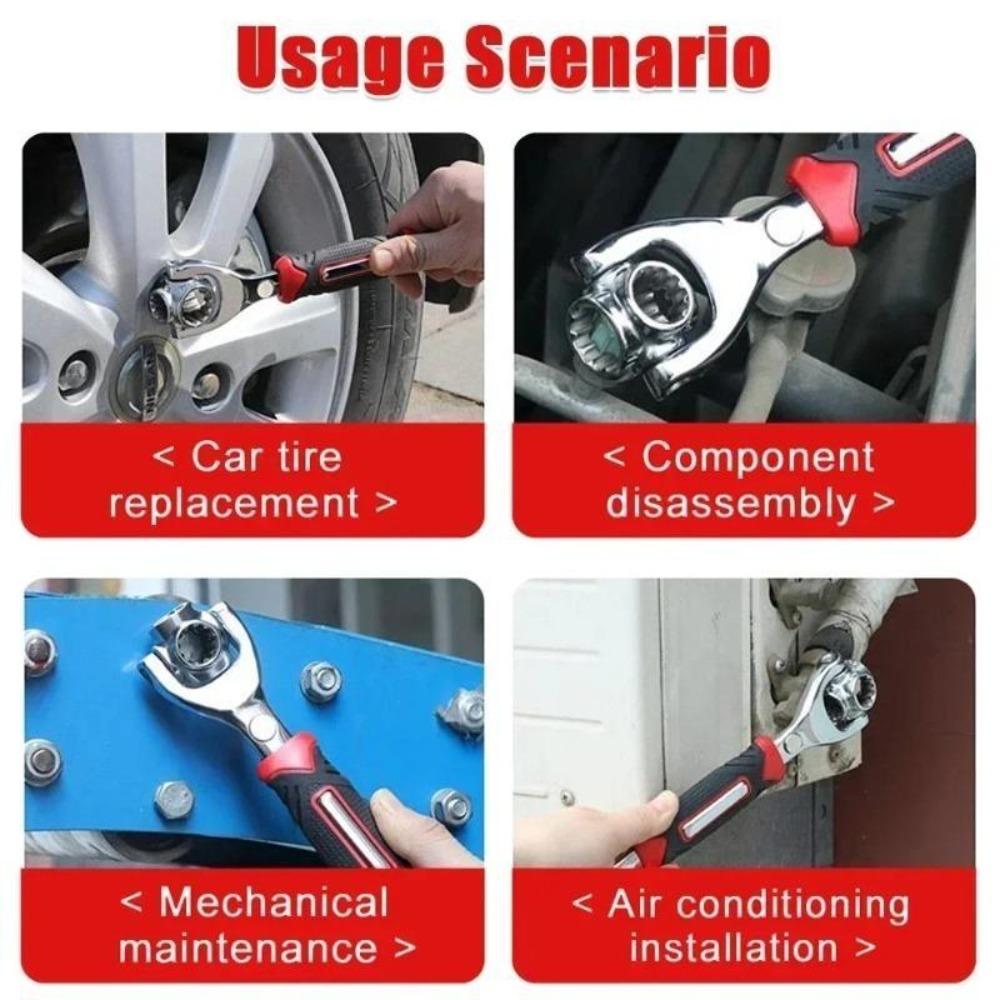 Usage Scenario

< Car tire replacement >

< Component disassembly >

< Mechanical maintenance >

< Air conditioning installation >