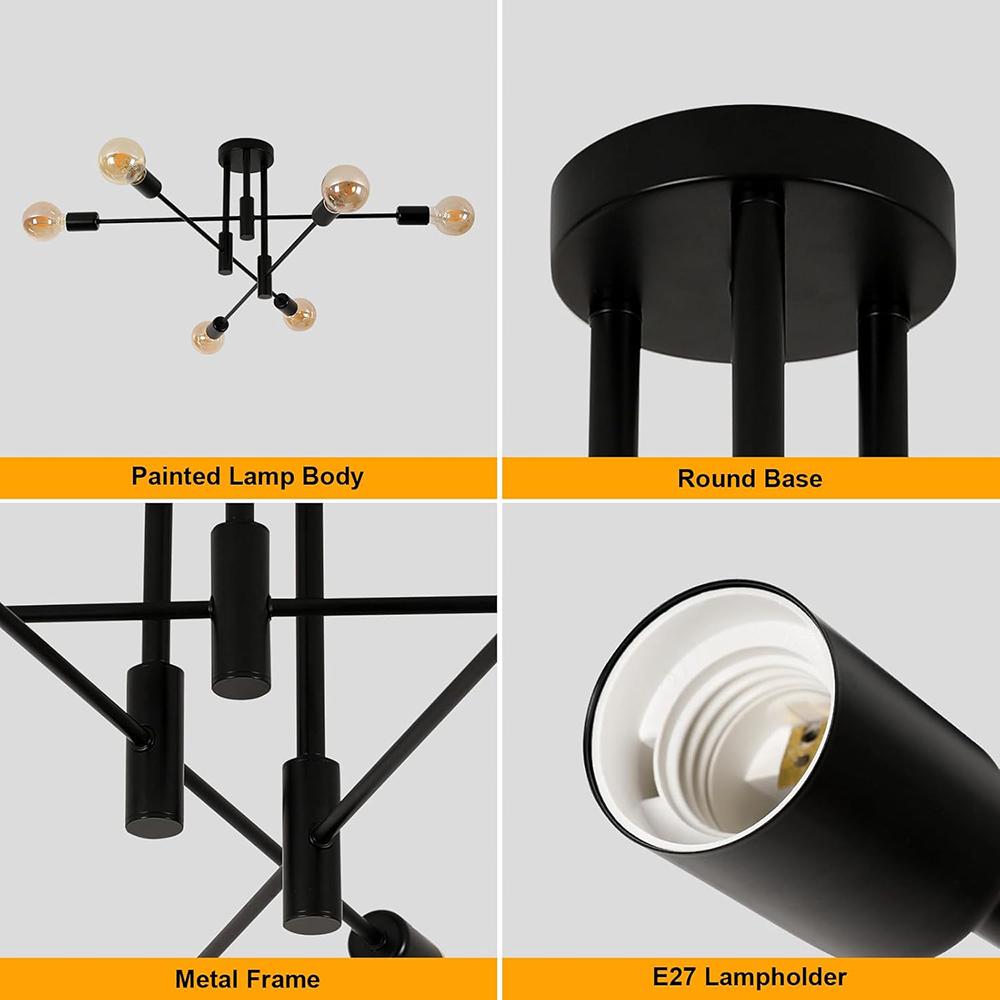 Painted Lamp Body

Round Base

Metal Frame

E27 Lampholder