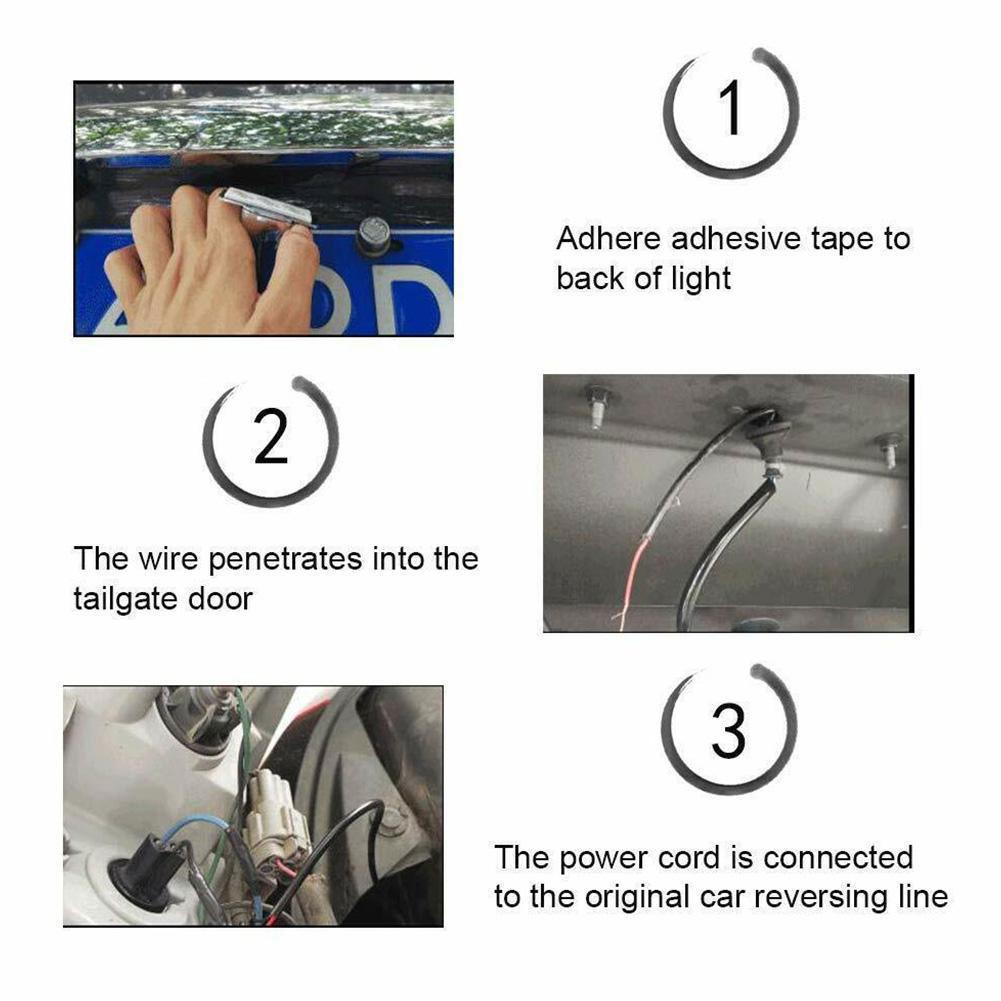 1

Adhere adhesive tape to back of light

2

The wire penetrates into the tailgate door

3

The power cord is connected to the original car reversing line