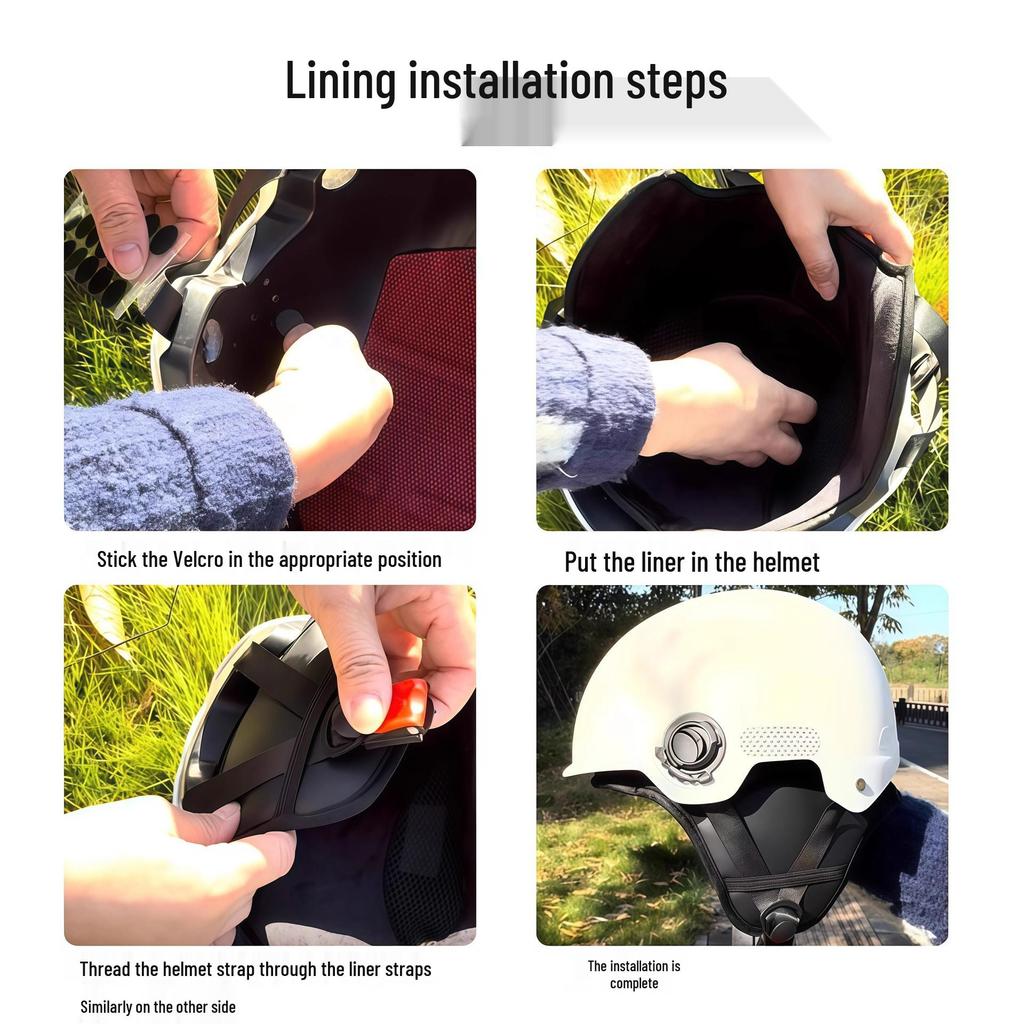 Lining installation steps

Stick the Velcro in the appropriate position

Put the liner in the helmet

Thread the helmet strap through the liner straps

Similarly on the other side

The installation is complete