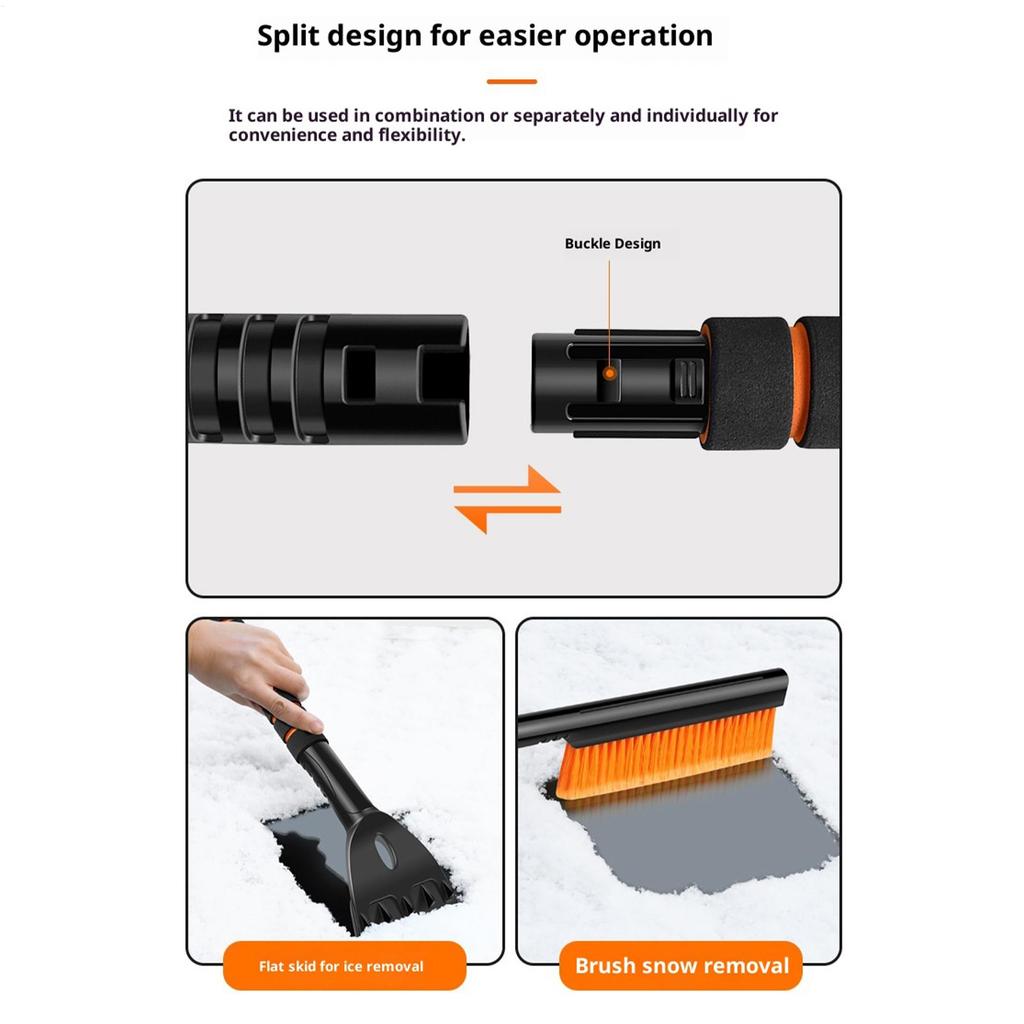 Split design for easier operation

It can be used in combination or separately and individually for convenience and flexibility.

Buckle Design

Flat skid for ice removal

Brush snow removal