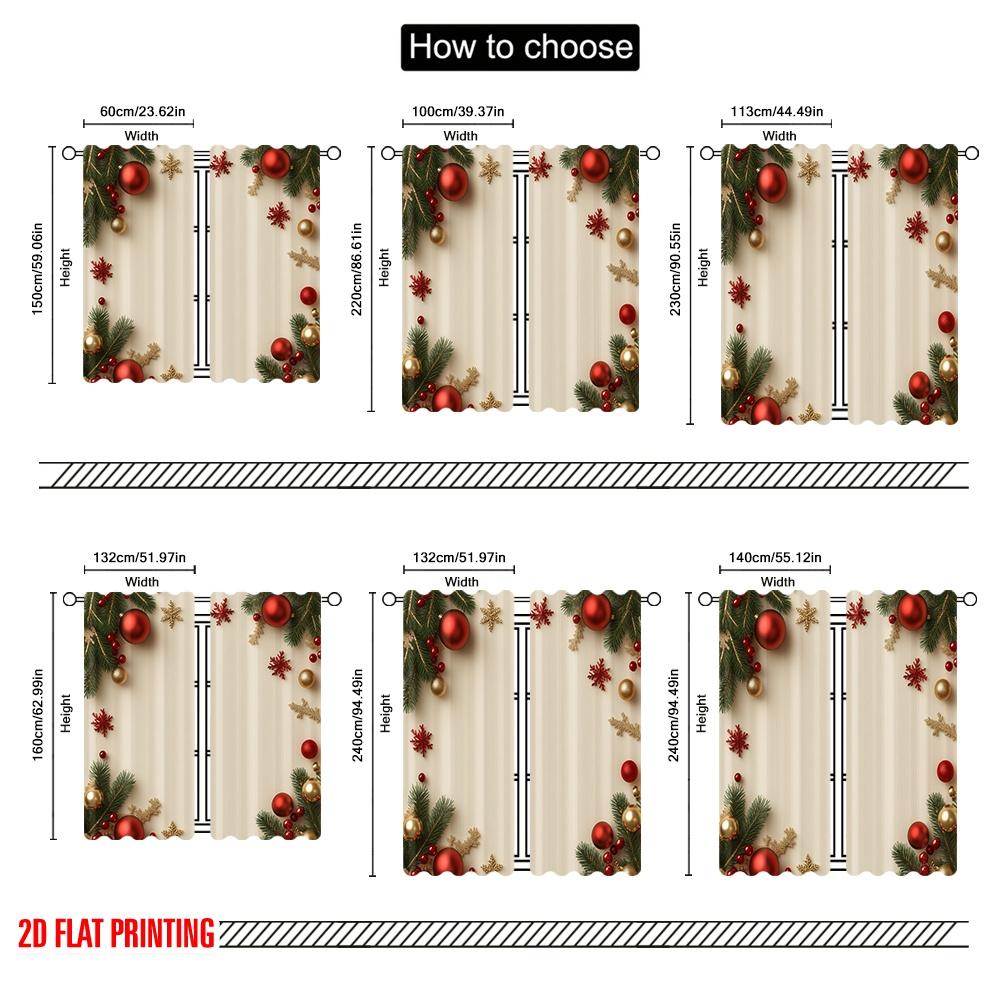 How to choose

60cm/23.62in
Width
150cm/59.06in
Height

100cm/39.37in
Width
220cm/86.61in
Height

113cm/44.49in
Width
230cm/90.55in
Height

132cm/51.97in
Width
160cm/62.99in
Height

132cm/51.97in
Width
240cm/94.49in
Height

140cm/55.12in
Width
240cm/94.49in
Height

2D FLAT PRINTING