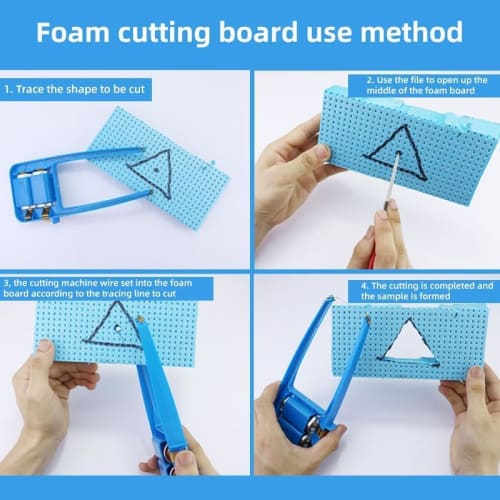 Foam cutting board use method

1. Trace the shape to be cut

2. Use the file to open up the middle of the foam board

3, the cutting machine wire set into the foam board according to the tracing line to cut

4. The cutting is completed and the sample is formed