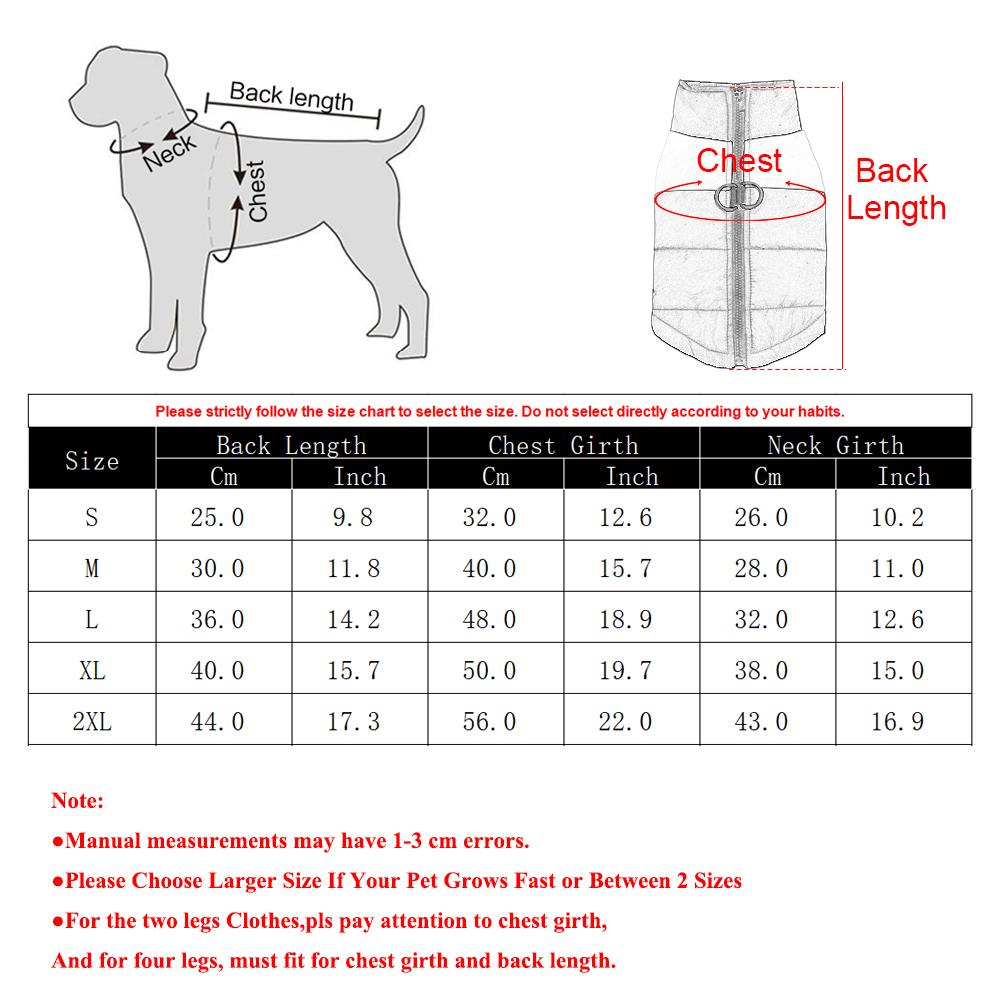 Back length
Neck
Chest

Chest
Back Length

Please strictly follow the size chart to select the size. Do not select directly according to your habits.

| Size | Back Length Cm | Back Length Inch | Chest Girth Cm | Chest Girth Inch | Neck Girth Cm | Neck Girth Inch |
|---|---|---|---|---|---|---|
| S | 25.0 | 9.8 | 32.0 | 12.6 | 26.0 | 10.2 |
| M | 30.0 | 11.8 | 40.0 | 15.7 | 28.0 | 11.0 |
| L | 36.0 | 14.2 | 48.0 | 18.9 | 32.0 | 12.6 |
| XL | 40.0 | 15.7 | 50.0 | 19.7 | 38.0 | 15.0 |
| 2XL | 44.0 | 17.3 | 56.0 | 22.0 | 43.0 | 16.9 |

Note:
●Manual measurements may have 1-3 cm errors.
●Please Choose Larger Size If Your Pet Grows Fast or Between 2 Sizes
●For the two legs Clothes,pls pay attention to chest girth,
And for four legs, must fit for chest girth and back length.