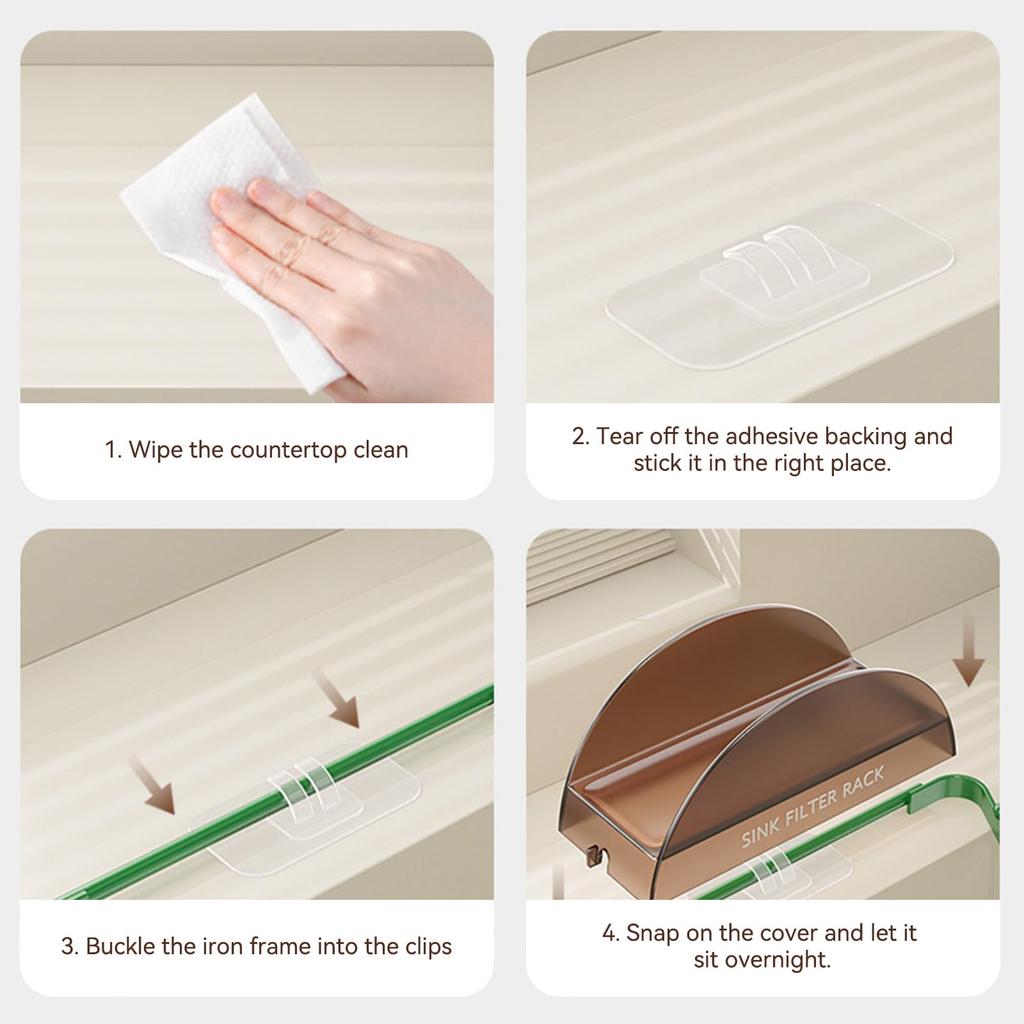 1. Wipe the countertop clean

2. Tear off the adhesive backing and stick it in the right place.

3. Buckle the iron frame into the clips

SINK FILTER RACK

4. Snap on the cover and let it sit overnight.