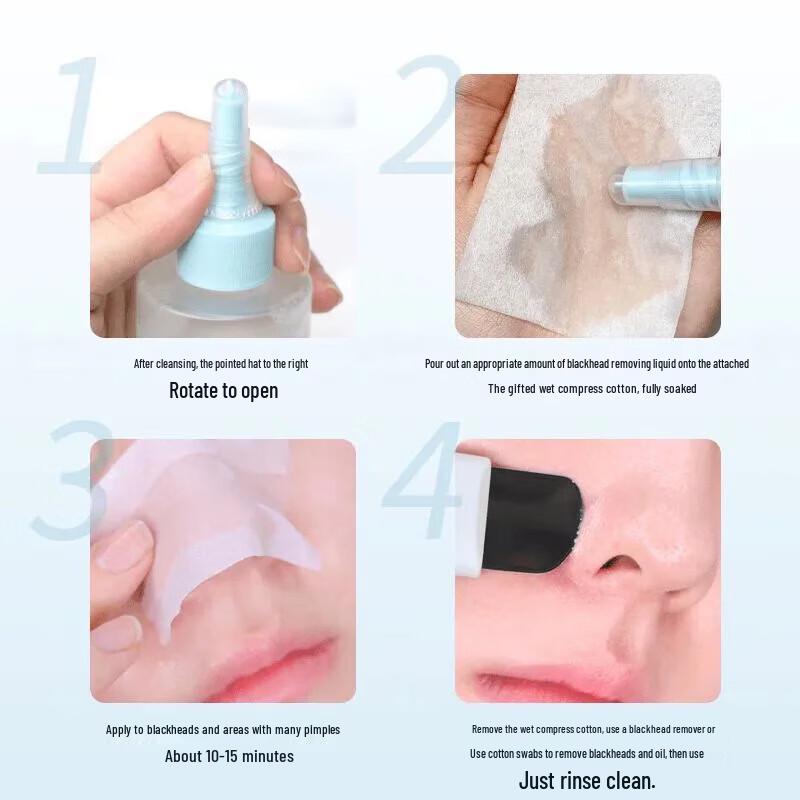 1

After cleansing, the pointed hat to the right

Rotate to open

2

Pour out an appropriate amount of blackhead removing liquid onto the attached

The gifted wet compress cotton, fully soaked

3

Apply to blackheads and areas with many pimples

About 10-15 minutes

4

Remove the wet compress cotton, use a blackhead remover or

Use cotton swabs to remove blackheads and oil, then use

Just rinse clean.