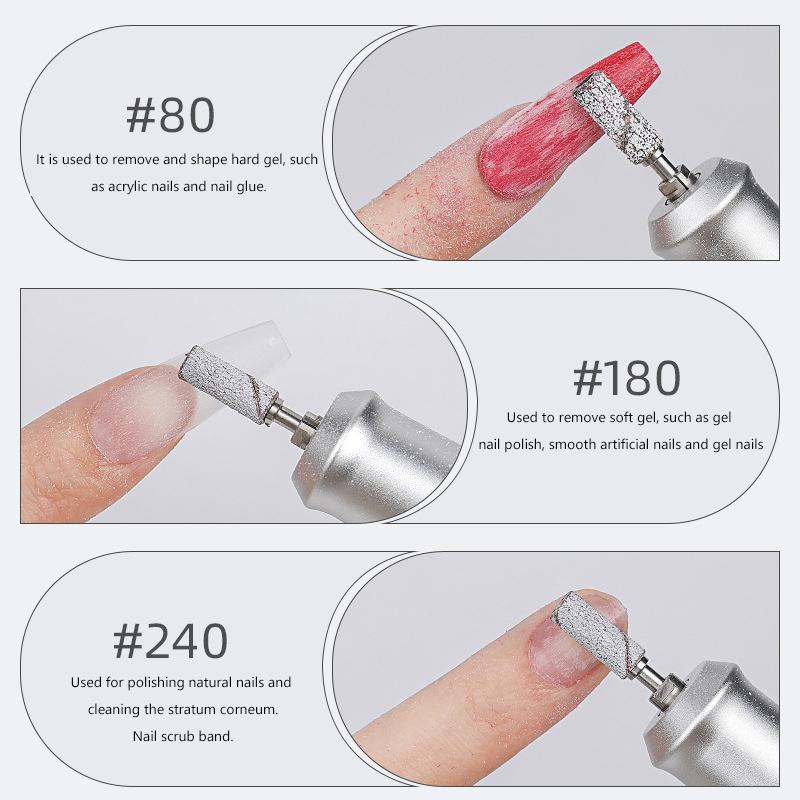 #80

It is used to remove and shape hard gel, such as acrylic nails and nail glue.

#180

Used to remove soft gel, such as gel nail polish, smooth artificial nails and gel nails

#240

Used for polishing natural nails and cleaning the stratum corneum. Nail scrub band.