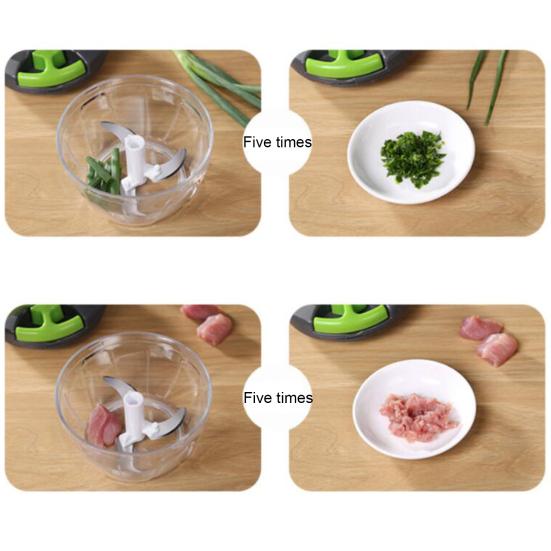 Five times

Five times