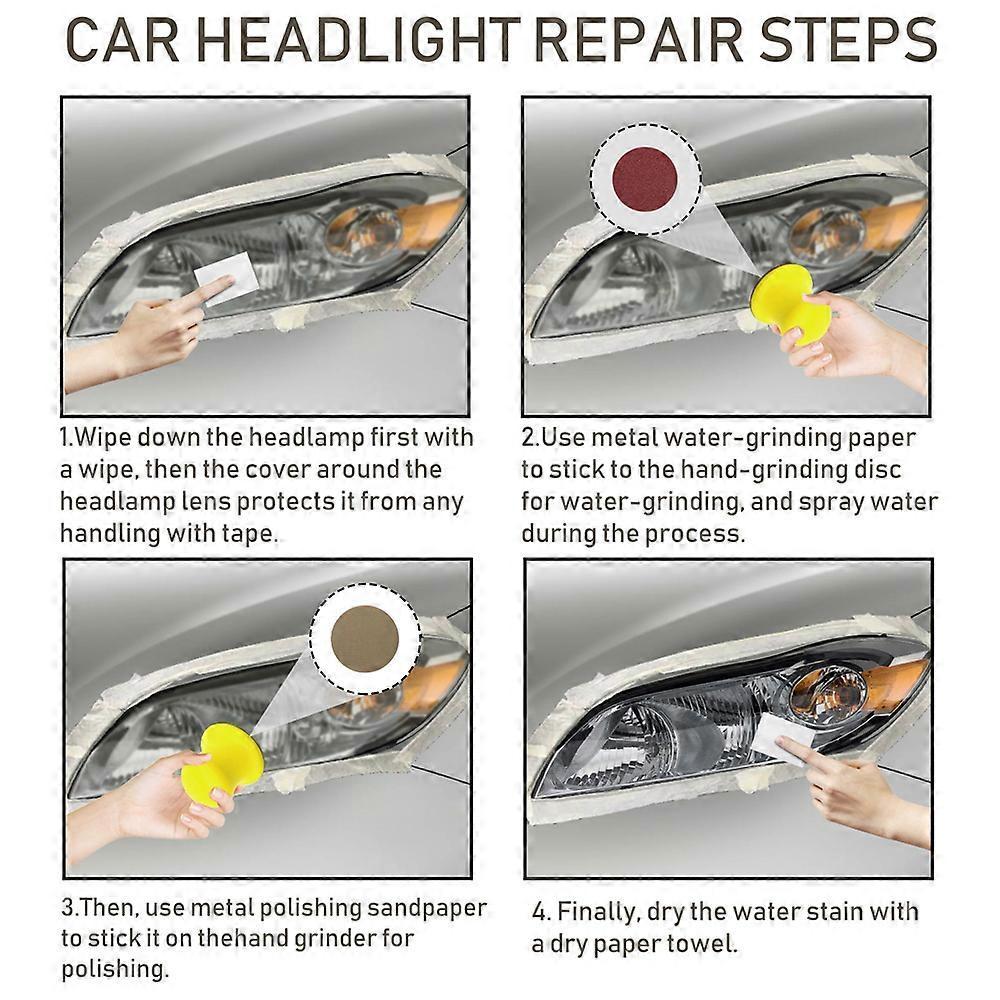 CAR HEADLIGHT REPAIR STEPS

1.Wipe down the headlamp first with a wipe, then the cover around the headlamp lens protects it from any handling with tape.

2.Use metal water-grinding paper to stick to the hand-grinding disc for water-grinding, and spray water during the process.

3.Then, use metal polishing sandpaper to stick it on thehand grinder for polishing.

4. Finally, dry the water stain with a dry paper towel.