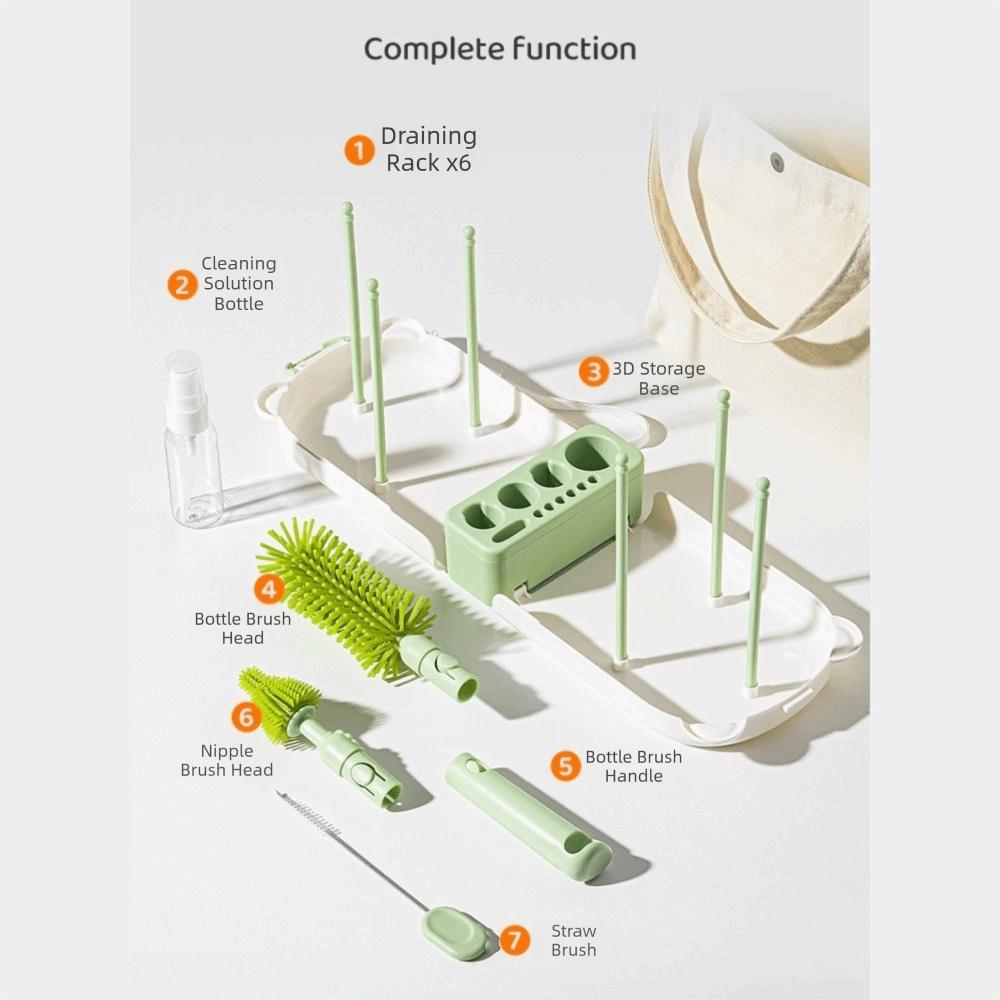 Complete function

1 Draining Rack x6

2 Cleaning Solution Bottle

3 3D Storage Base

4 Bottle Brush Head

6 Nipple Brush Head

5 Bottle Brush Handle

7 Straw Brush