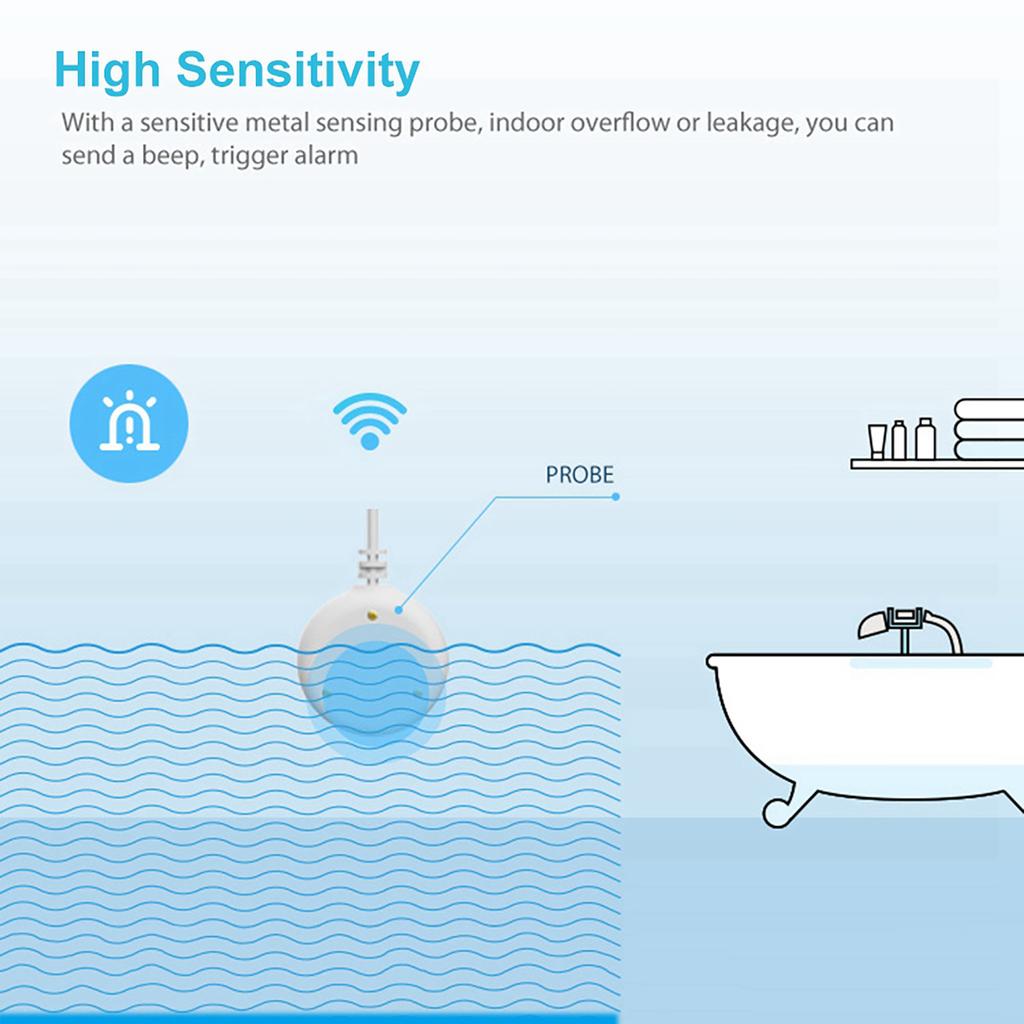 High Sensitivity

With a sensitive metal sensing probe, indoor overflow or leakage, you can send a beep, trigger alarm

PROBE