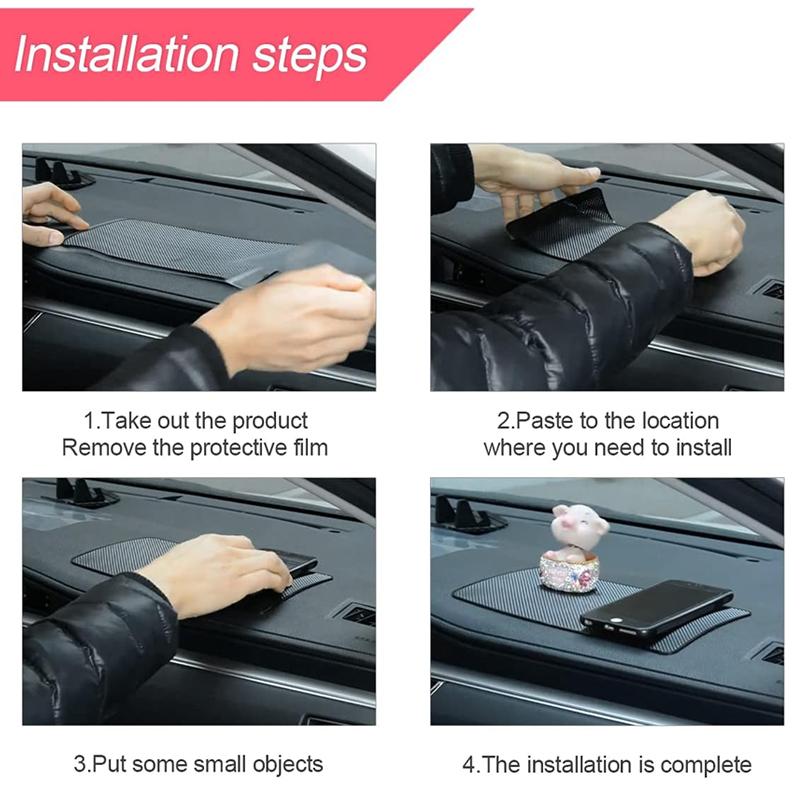 Installation steps

1.Take out the product
Remove the protective film

2.Paste to the location
where you need to install

3.Put some small objects

4.The installation is complete