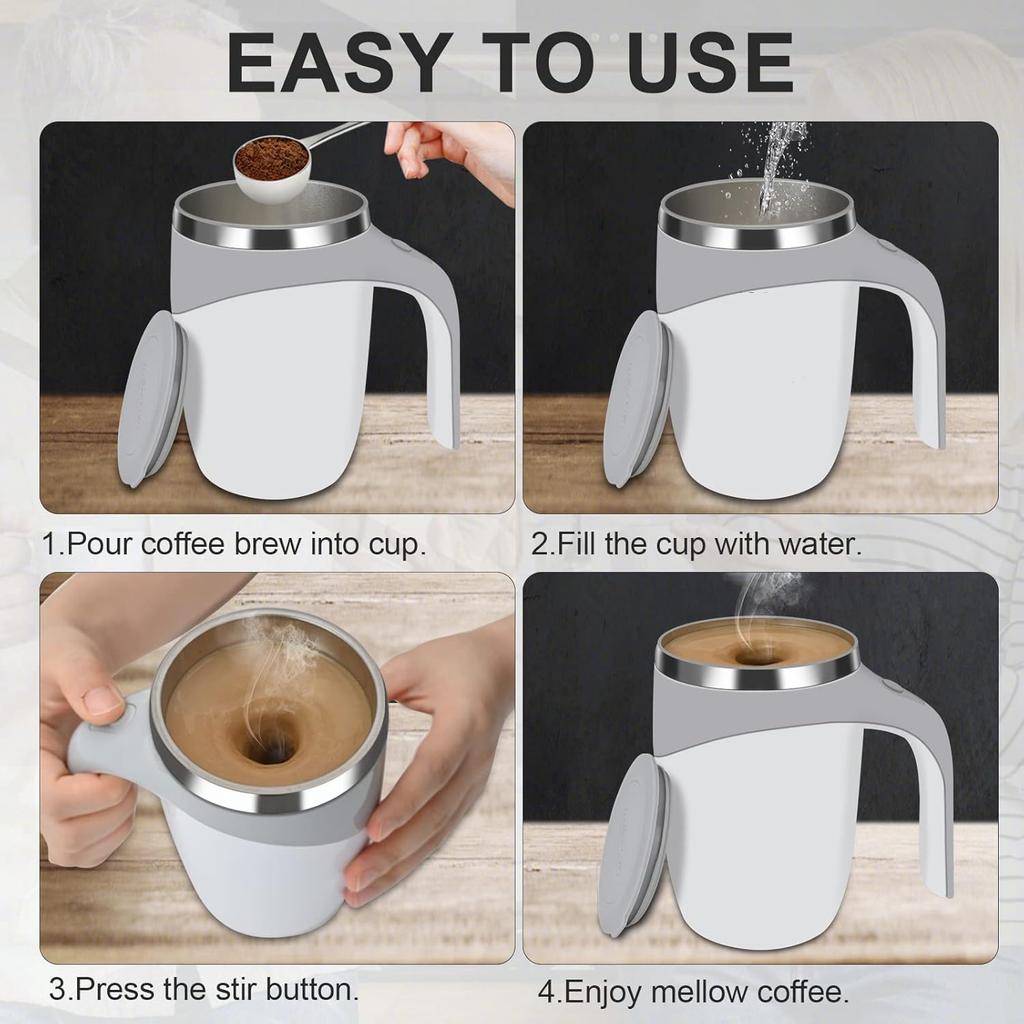 EASY TO USE

1.Pour coffee brew into cup.

2.Fill the cup with water.

3.Press the stir button.

4.Enjoy mellow coffee.