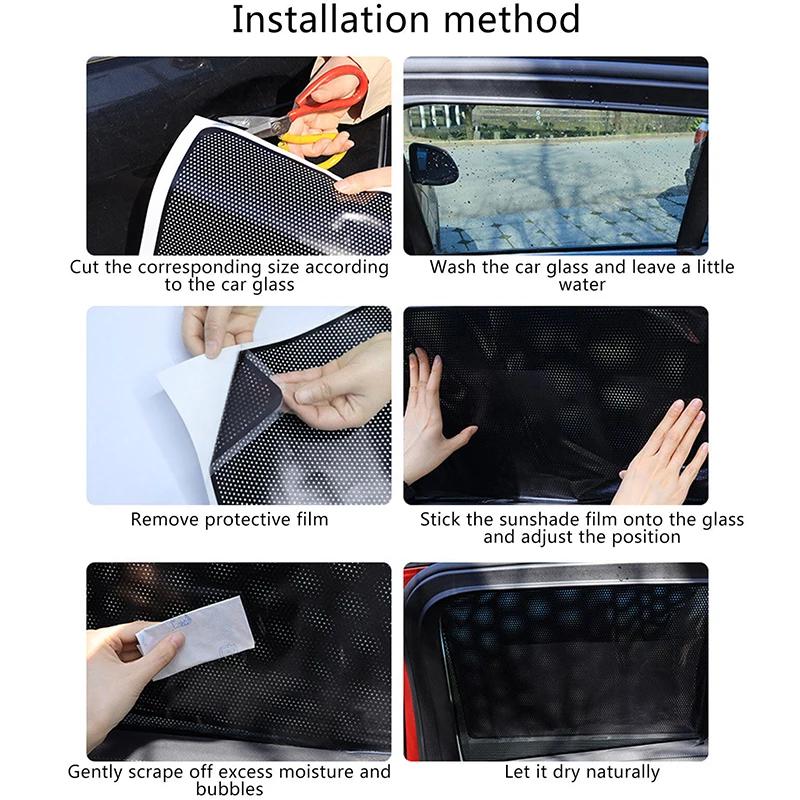 Installation method

Cut the corresponding size according to the car glass

Wash the car glass and leave a little water

Remove protective film

Stick the sunshade film onto the glass and adjust the position

Gently scrape off excess moisture and bubbles

Let it dry naturally