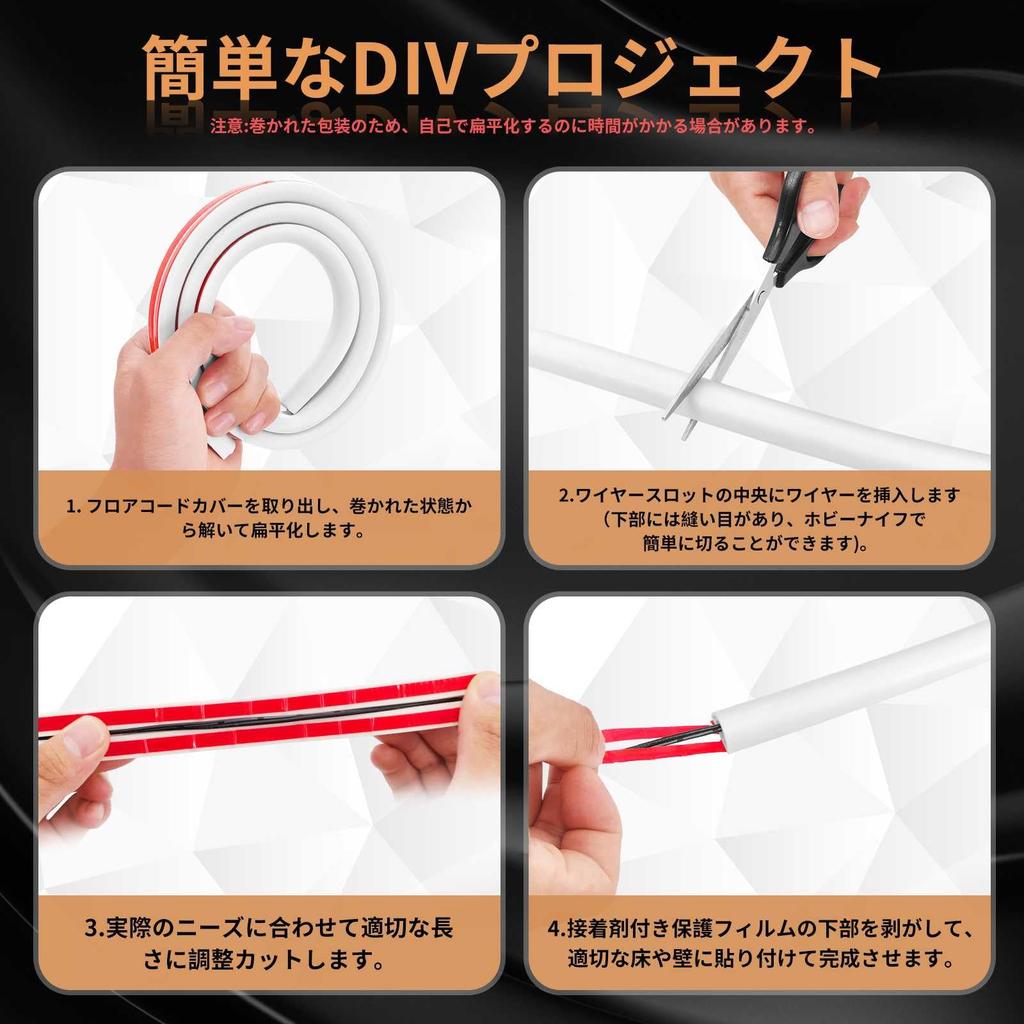 簡単なDIVプロジェクト

注意:巻かれた包装のため、自己で扁平化するのに時間がかかる場合があります。

1. フロアコードカバーを取り出し、巻かれた状態から解いて扁平化します。

2.ワイヤースロットの中央にワイヤーを挿入します（下部には縫い目があり、ホビーナイフで簡単に切ることができます)。

3.実際のニーズに合わせて適切な長さに調整カットします。

4.接着剤付き保護フィルムの下部を剥がして、適切な床や壁に貼り付けて完成させます。