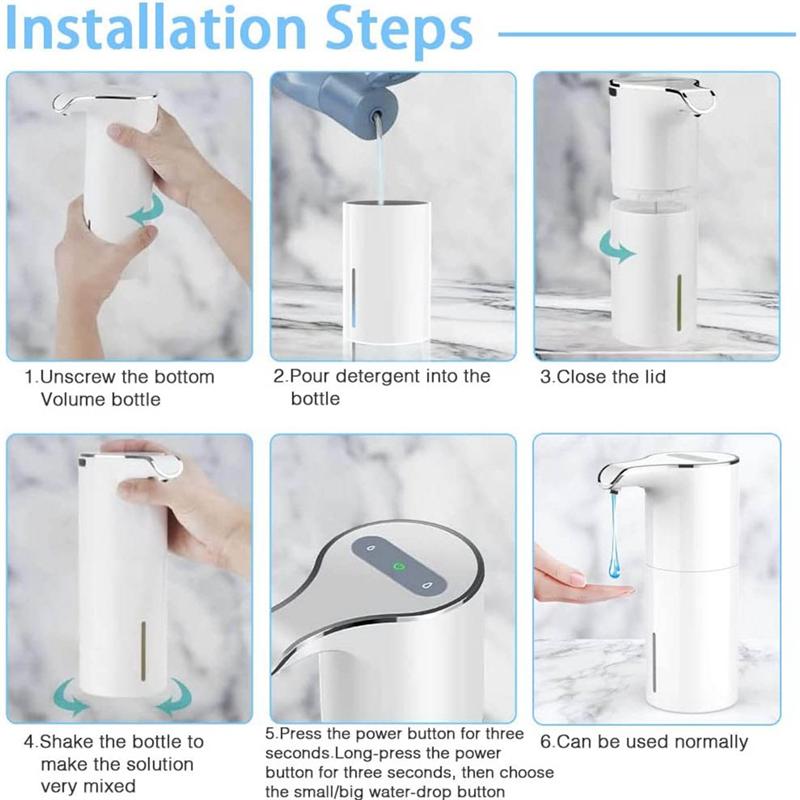 Installation Steps

1.Unscrew the bottom Volume bottle

2.Pour detergent into the bottle

3.Close the lid

4.Shake the bottle to make the solution very mixed

5.Press the power button for three seconds.Long-press the power button for three seconds, then choose the small/big water-drop button

6.Can be used normally