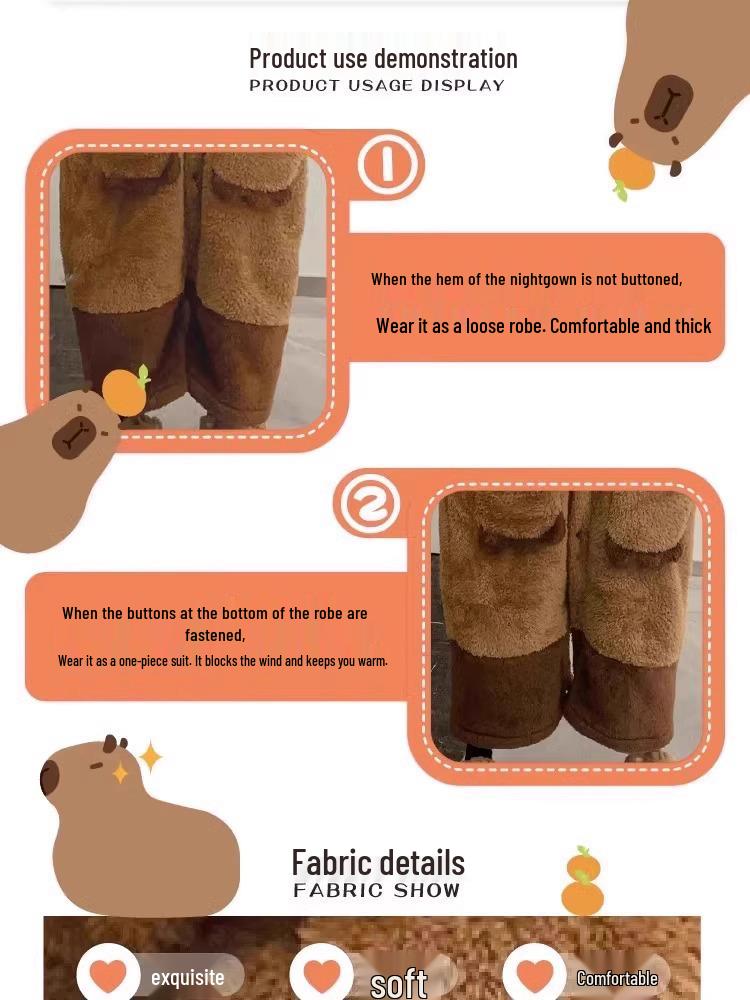 Product use demonstration
PRODUCT USAGE DISPLAY

①

When the hem of the nightgown is not buttoned,

Wear it as a loose robe. Comfortable and thick

②

When the buttons at the bottom of the robe are fastened,

Wear it as a one-piece suit. It blocks the wind and keeps you warm.

Fabric details
FABRIC SHOW

exquisite

soft

Comfortable