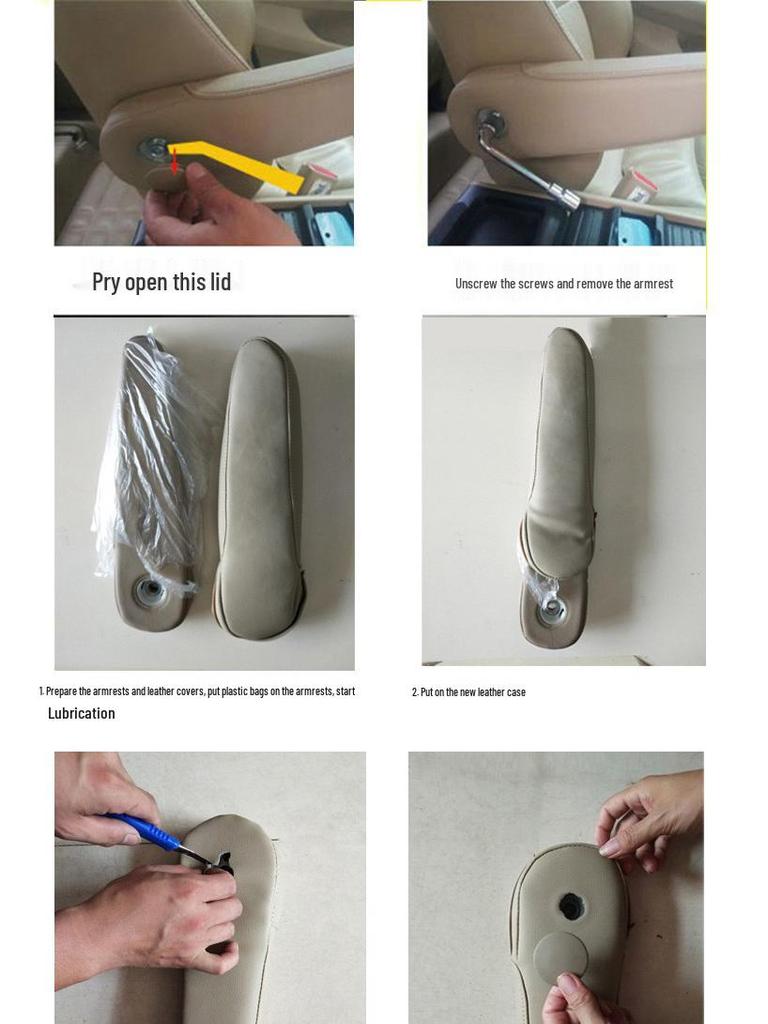 Pry open this lid

Unscrew the screws and remove the armrest

1. Prepare the armrests and leather covers, put plastic bags on the armrests, start Lubrication

2. Put on the new leather case