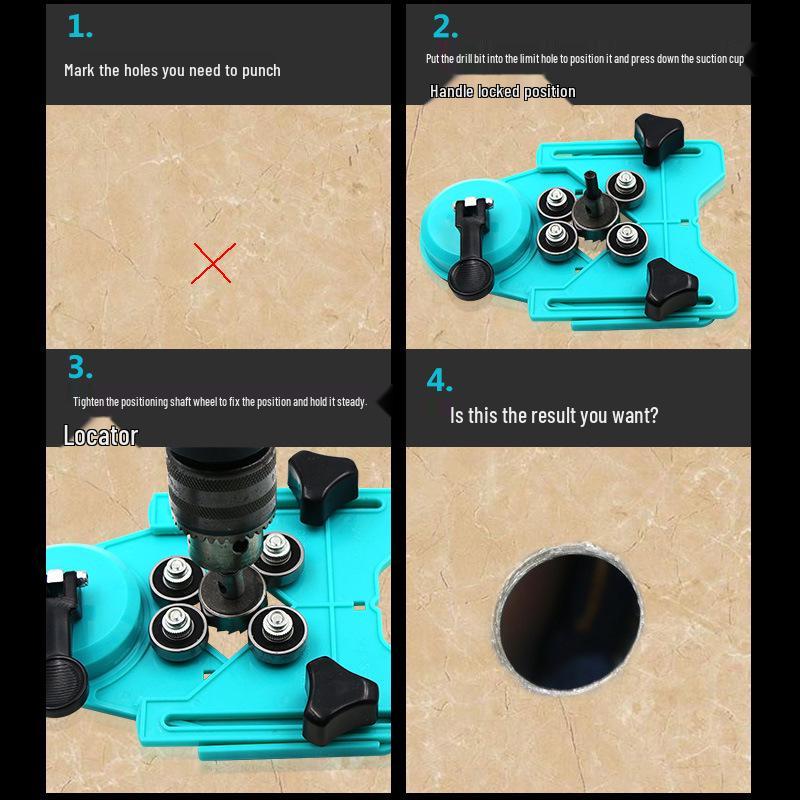 1.

Mark the holes you need to punch

2.

Put the drill bit into the limit hole to position it and press down the suction cup

Handle locked position

3.

Tighten the positioning shaft wheel to fix the position and hold it steady.

Locator

4.

Is this the result you want?