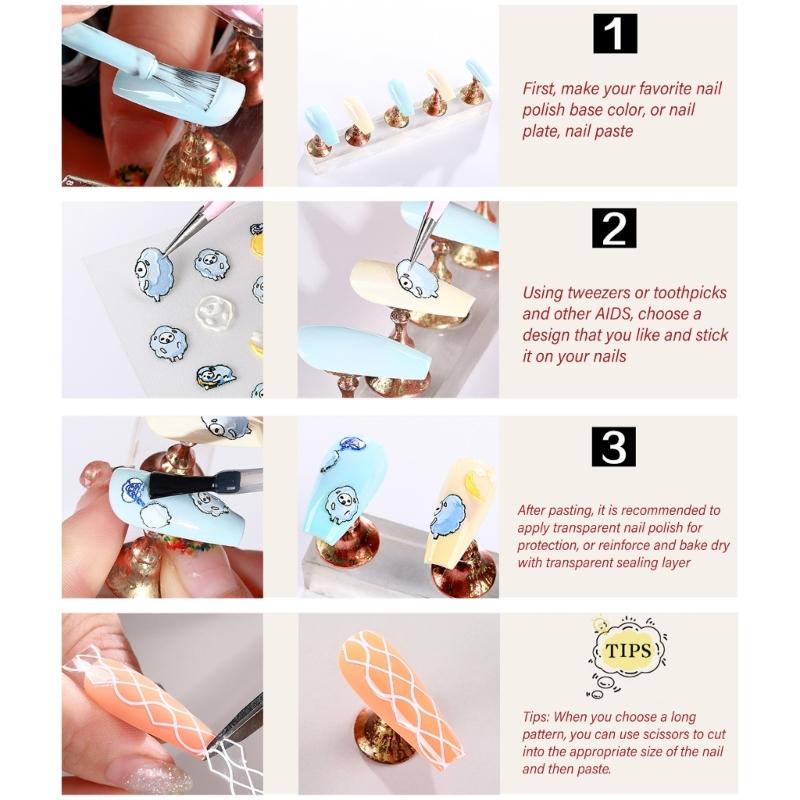 1

First, make your favorite nail polish base color, or nail plate, nail paste

2

Using tweezers or toothpicks and other AIDS, choose a design that you like and stick it on your nails

3

After pasting, it is recommended to apply transparent nail polish for protection, or reinforce and bake dry with transparent sealing layer

TIPS

Tips: When you choose a long pattern, you can use scissors to cut into the appropriate size of the nail and then paste.