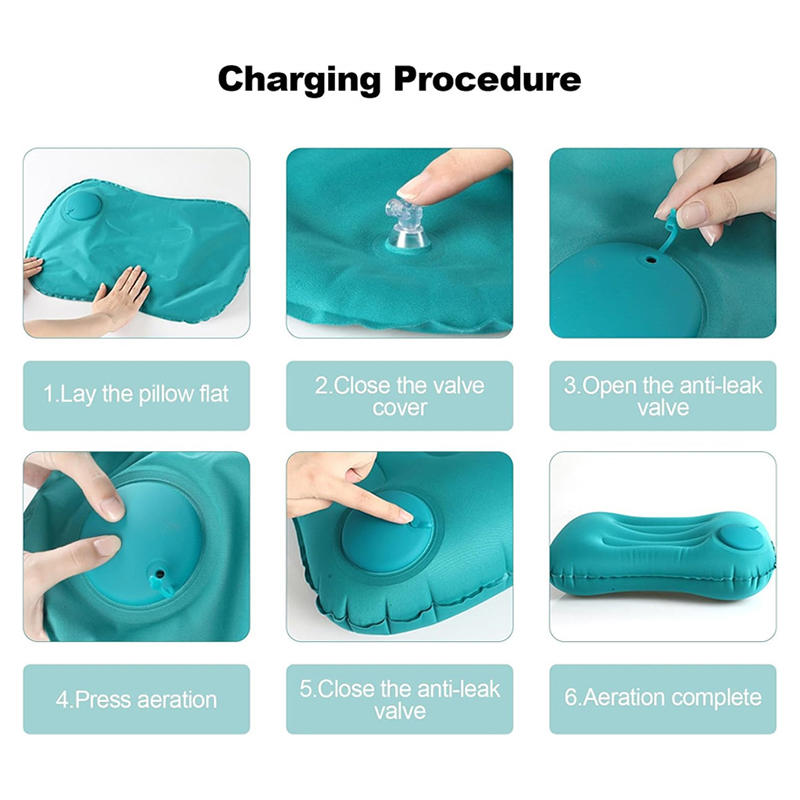 Charging Procedure

1.Lay the pillow flat

2.Close the valve cover

3.Open the anti-leak valve

4.Press aeration

5.Close the anti-leak valve

6.Aeration complete