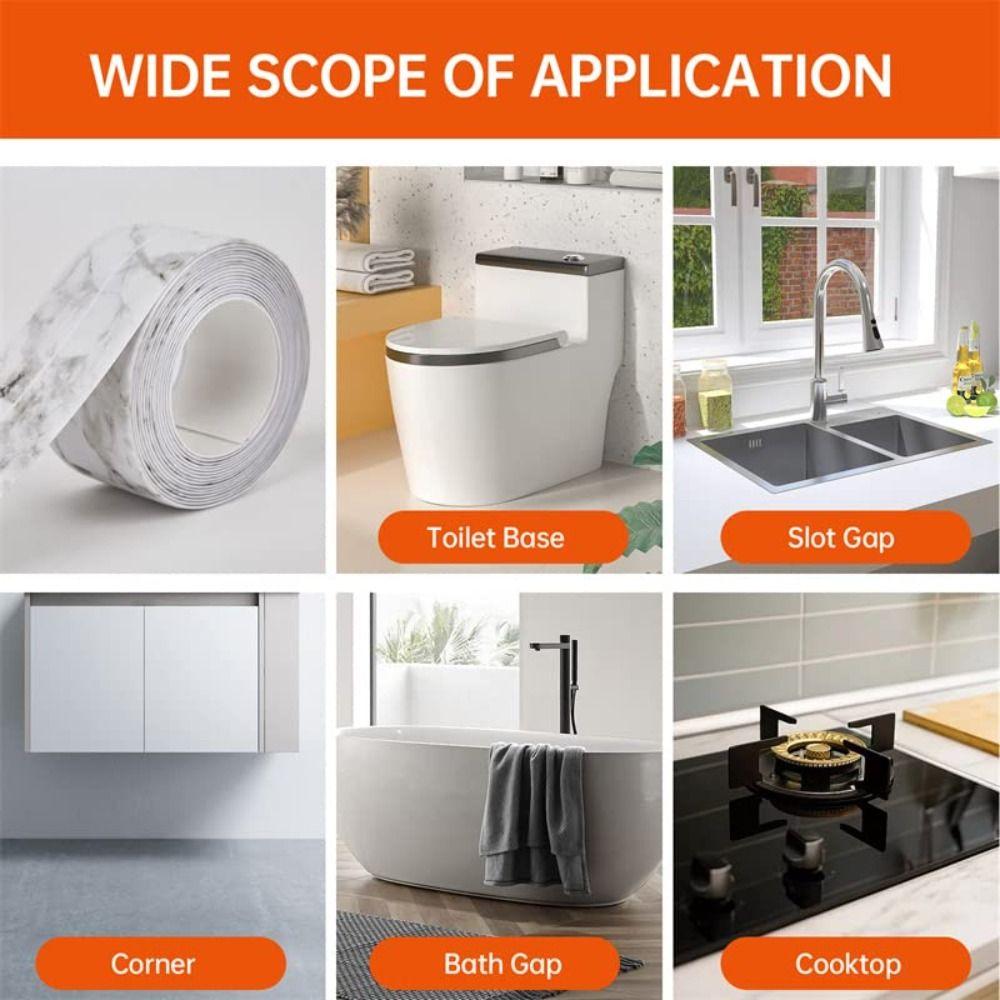 WIDE SCOPE OF APPLICATION

Toilet Base

Slot Gap

Corner

Bath Gap

Cooktop