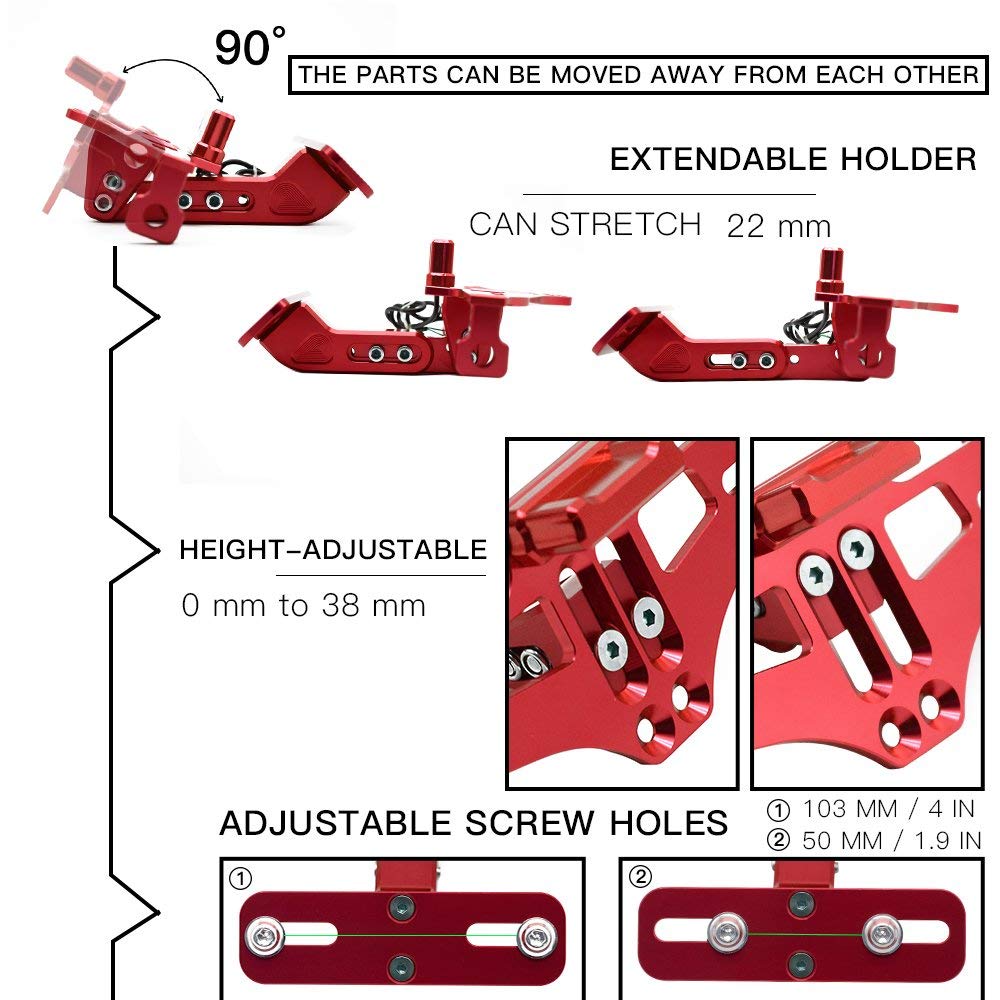 90°

THE PARTS CAN BE MOVED AWAY FROM EACH OTHER

EXTENDABLE HOLDER

CAN STRETCH 22 mm

HEIGHT-ADJUSTABLE

0 mm to 38 mm

ADJUSTABLE SCREW HOLES

① 103 MM / 4 IN
② 50 MM / 1.9 IN

①

②