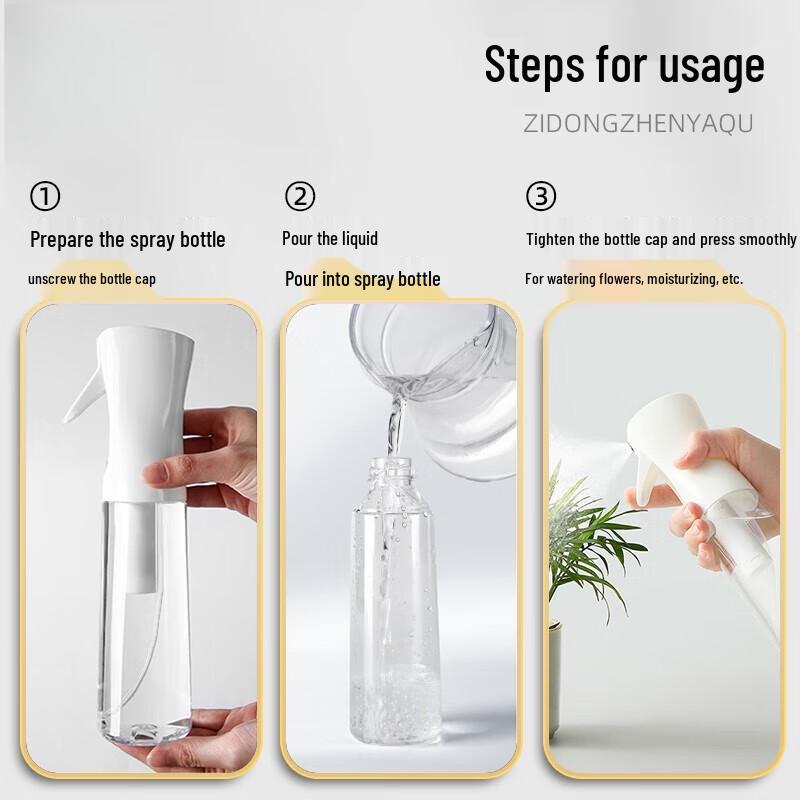 Steps for usage

ZIDONGZHENYAQU

①

Prepare the spray bottle

unscrew the bottle cap

②

Pour the liquid

Pour into spray bottle

③

Tighten the bottle cap and press smoothly

For watering flowers, moisturizing, etc.