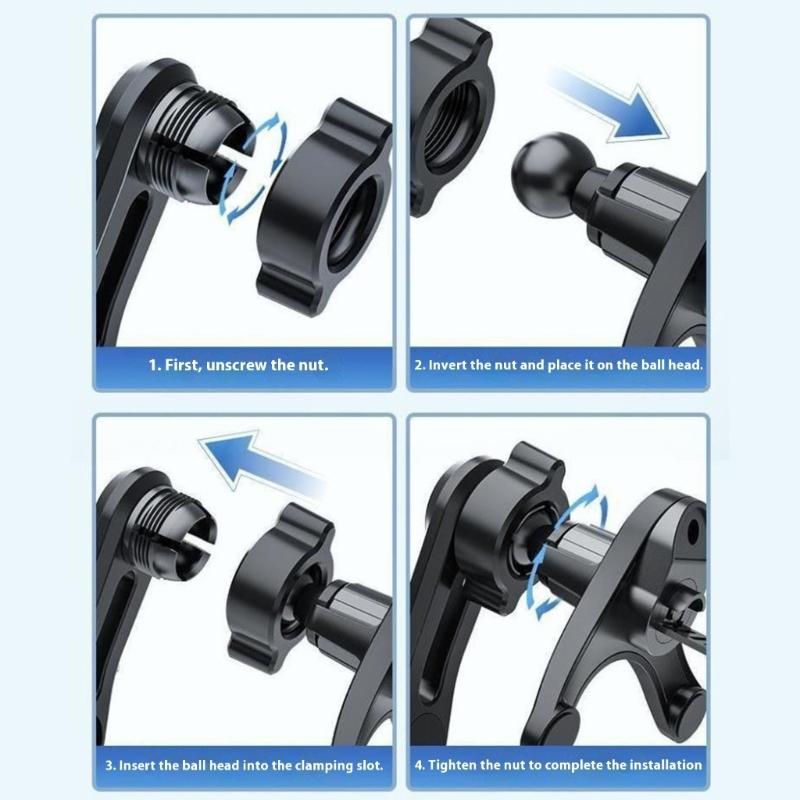 1. First, unscrew the nut.

2. Invert the nut and place it on the ball head.

3. Insert the ball head into the clamping slot.

4. Tighten the nut to complete the installation