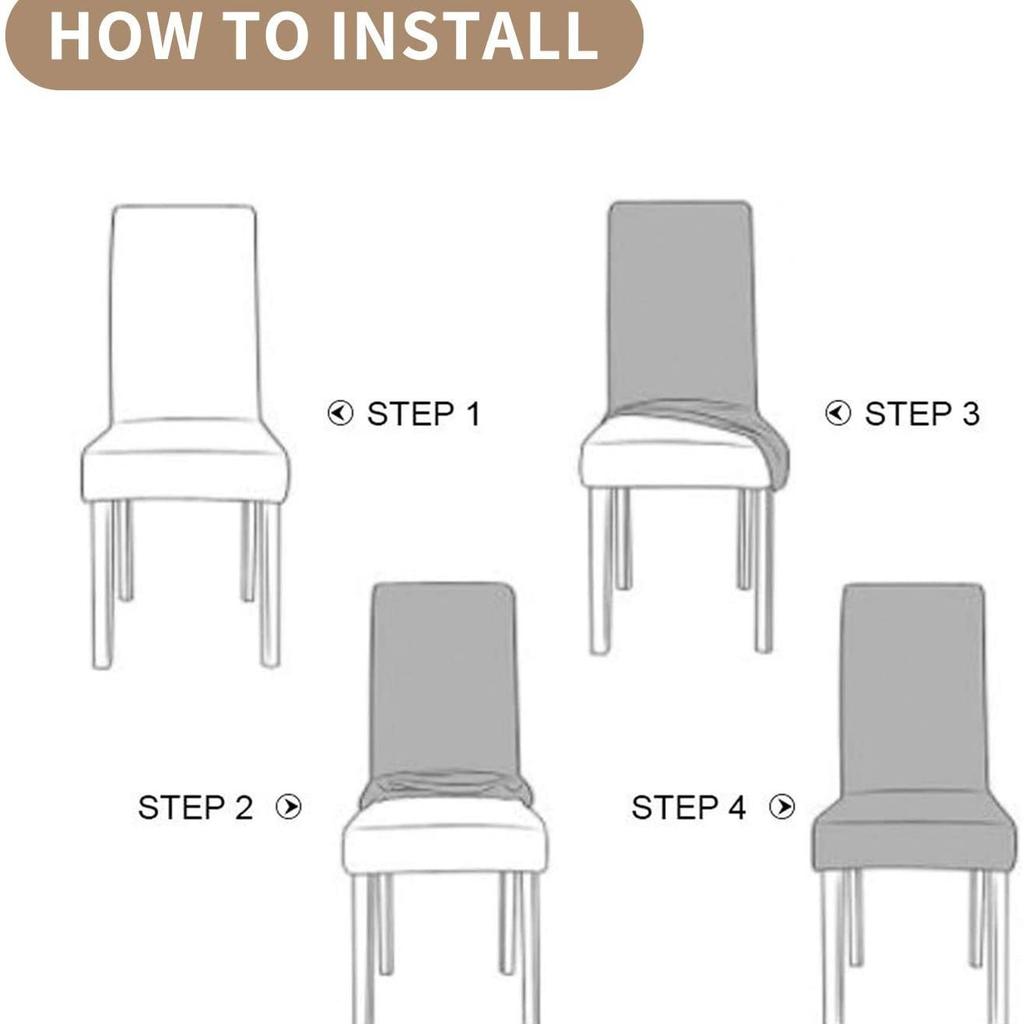 HOW TO INSTALL

STEP 1

STEP 3

STEP 2

STEP 4