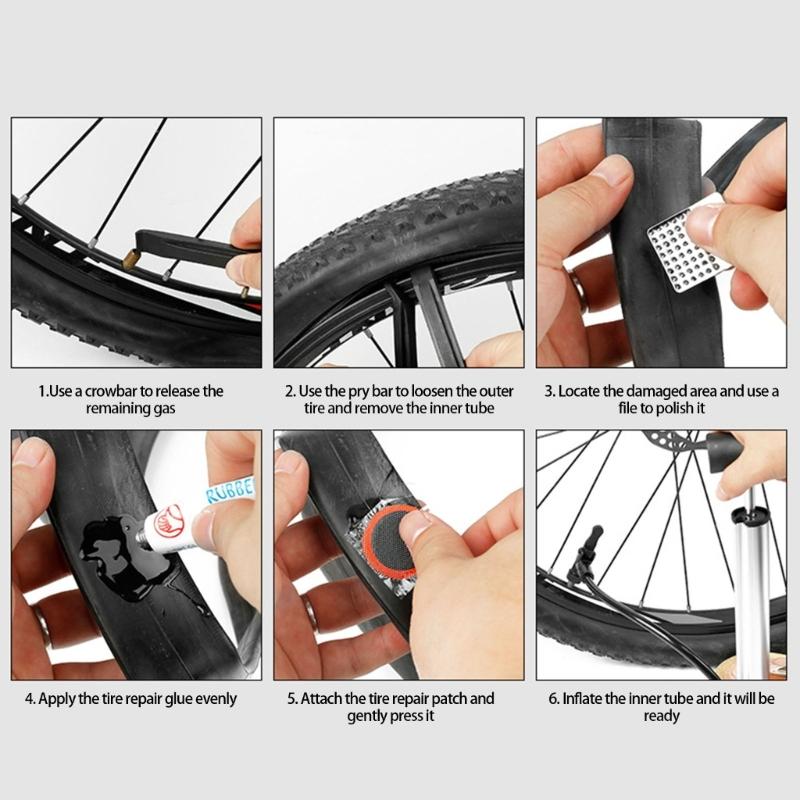 1.Use a crowbar to release the remaining gas

2. Use the pry bar to loosen the outer tire and remove the inner tube

3. Locate the damaged area and use a file to polish it

RUBBE

4. Apply the tire repair glue evenly

5. Attach the tire repair patch and gently press it

6. Inflate the inner tube and it will be ready