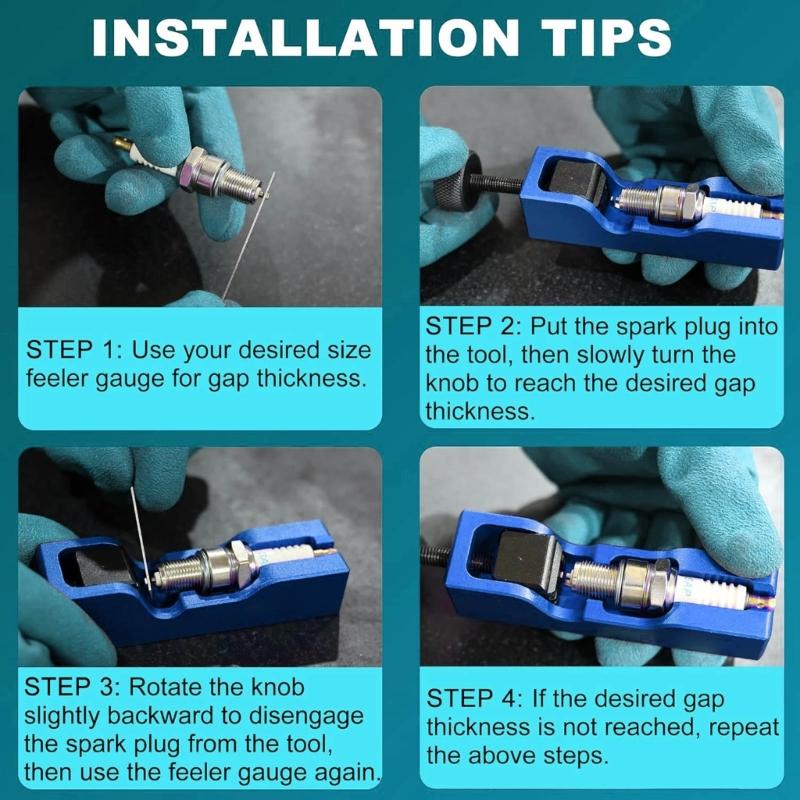 INSTALLATION TIPS

STEP 1: Use your desired size feeler gauge for gap thickness.

STEP 2: Put the spark plug into the tool, then slowly turn the knob to reach the desired gap thickness.

STEP 3: Rotate the knob slightly backward to disengage the spark plug from the tool, then use the feeler gauge again.

STEP 4: If the desired gap thickness is not reached, repeat the above steps.