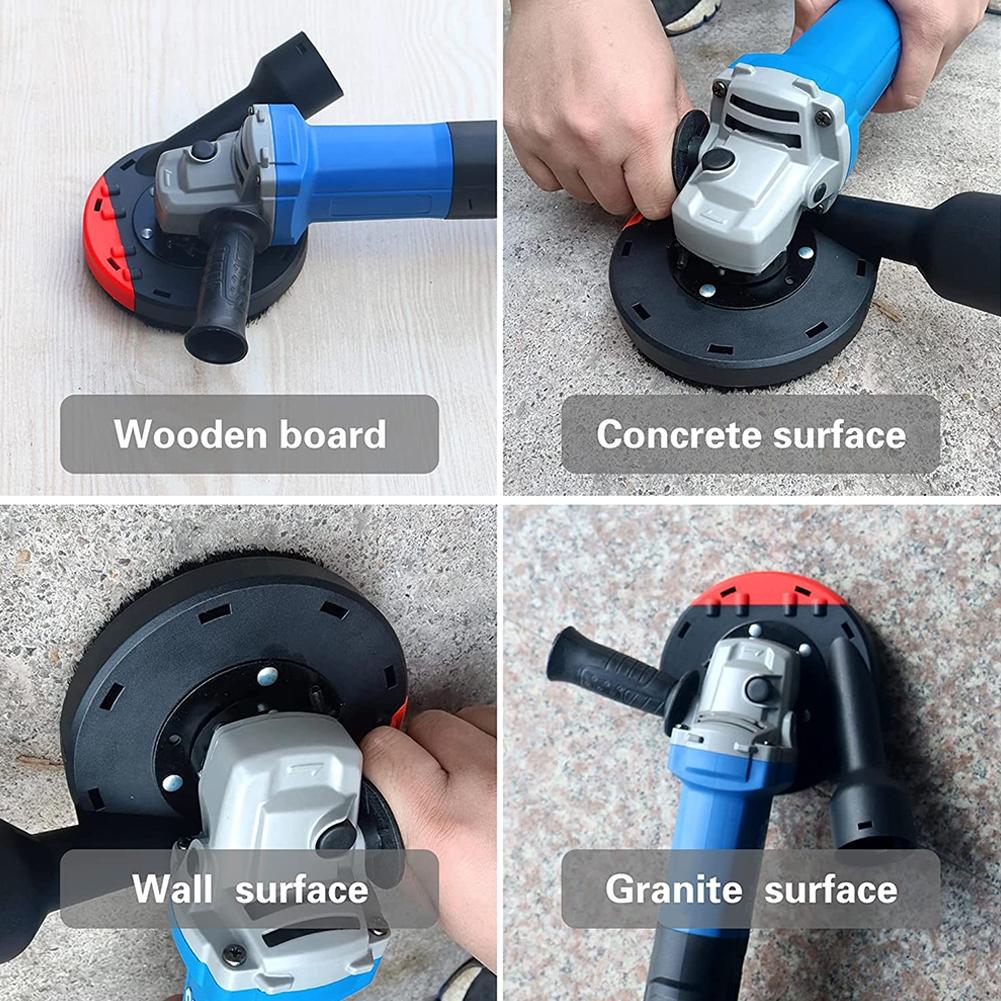 Wooden board

Concrete surface

Wall surface

Granite surface