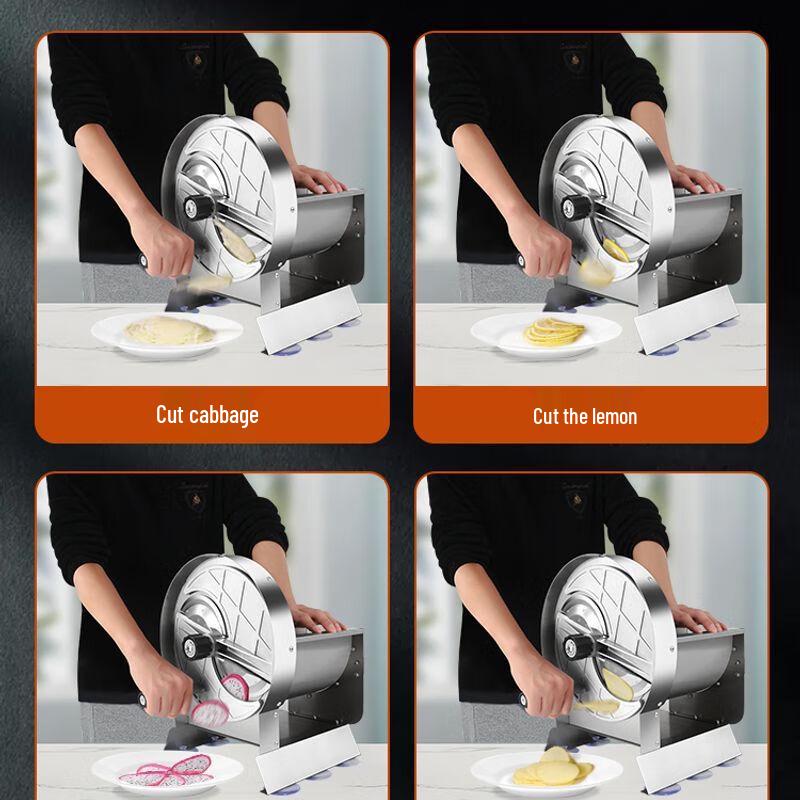 Cut cabbage

Cut the lemon