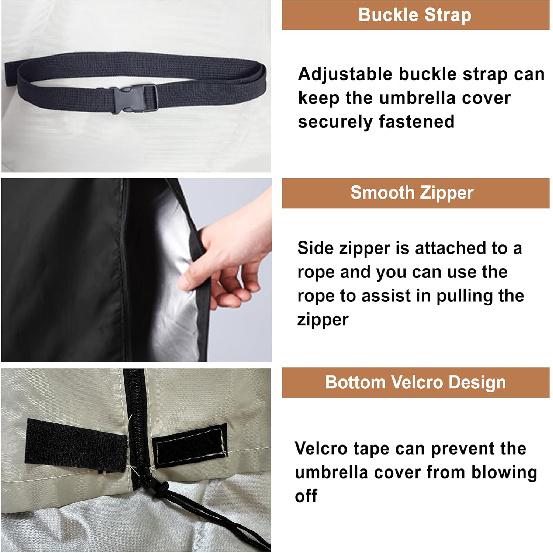 Buckle Strap

Adjustable buckle strap can keep the umbrella cover securely fastened

Smooth Zipper

Side zipper is attached to a rope and you can use the rope to assist in pulling the zipper

Bottom Velcro Design

Velcro tape can prevent the umbrella cover from blowing off